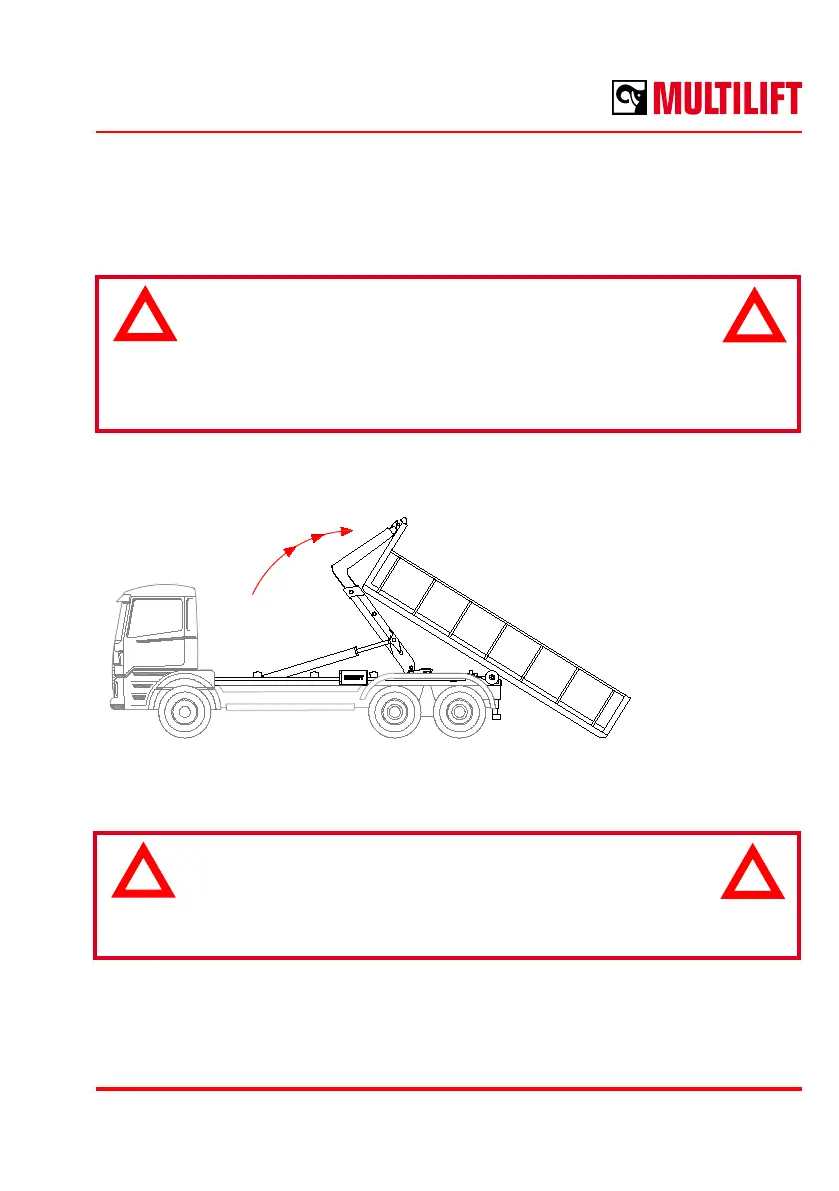 MULTILIFT