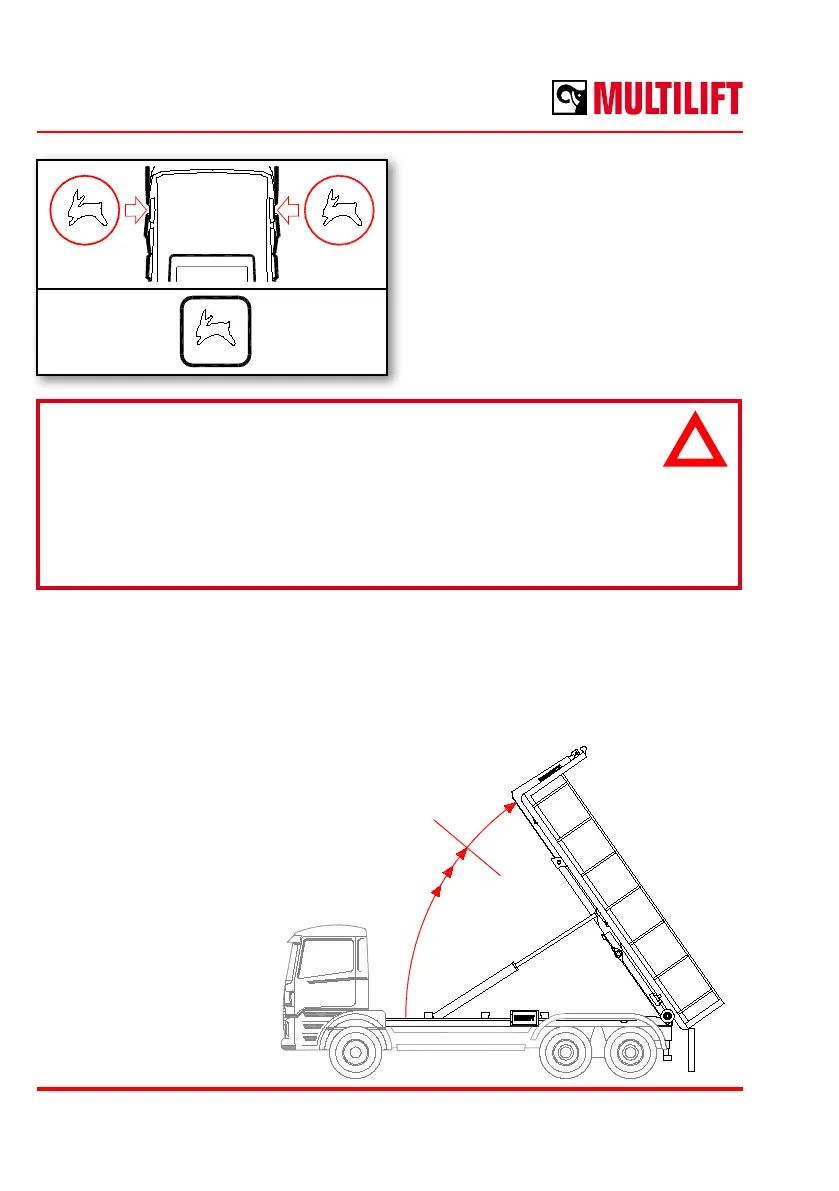 MULTILIFT