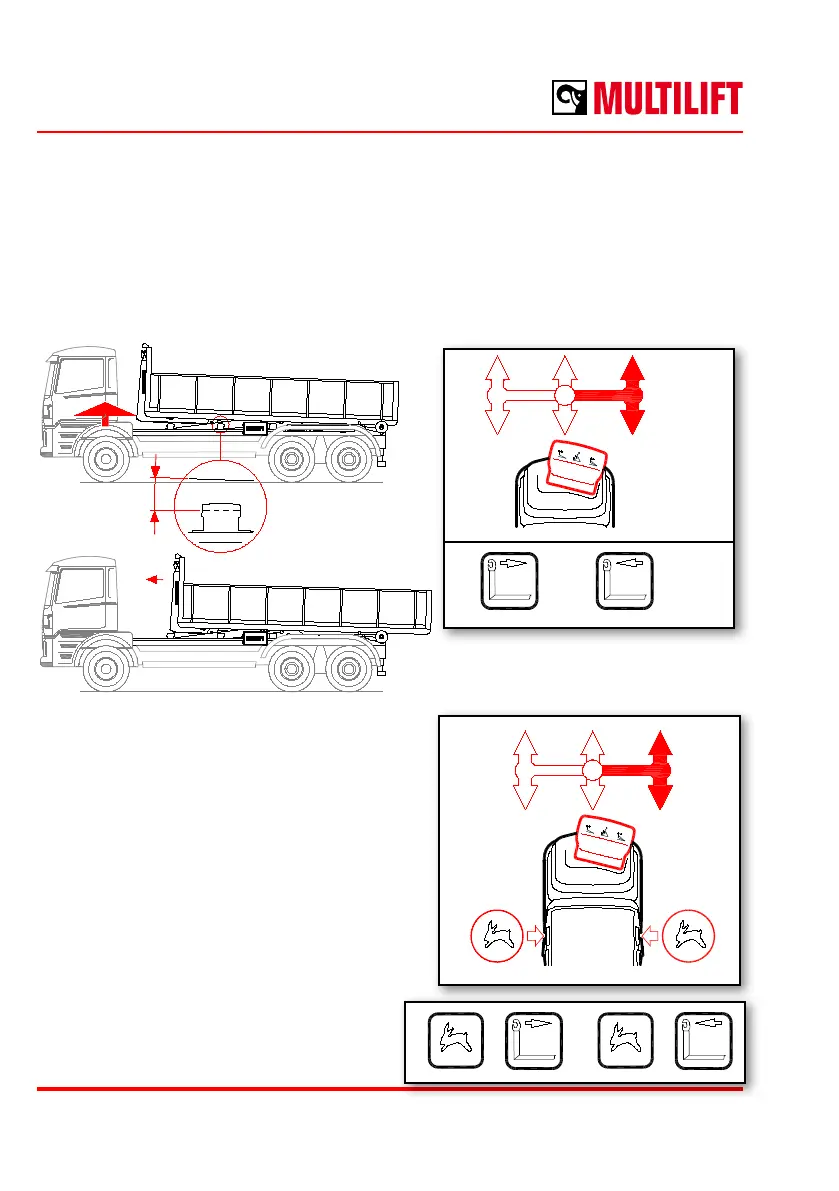 MULTILIFT