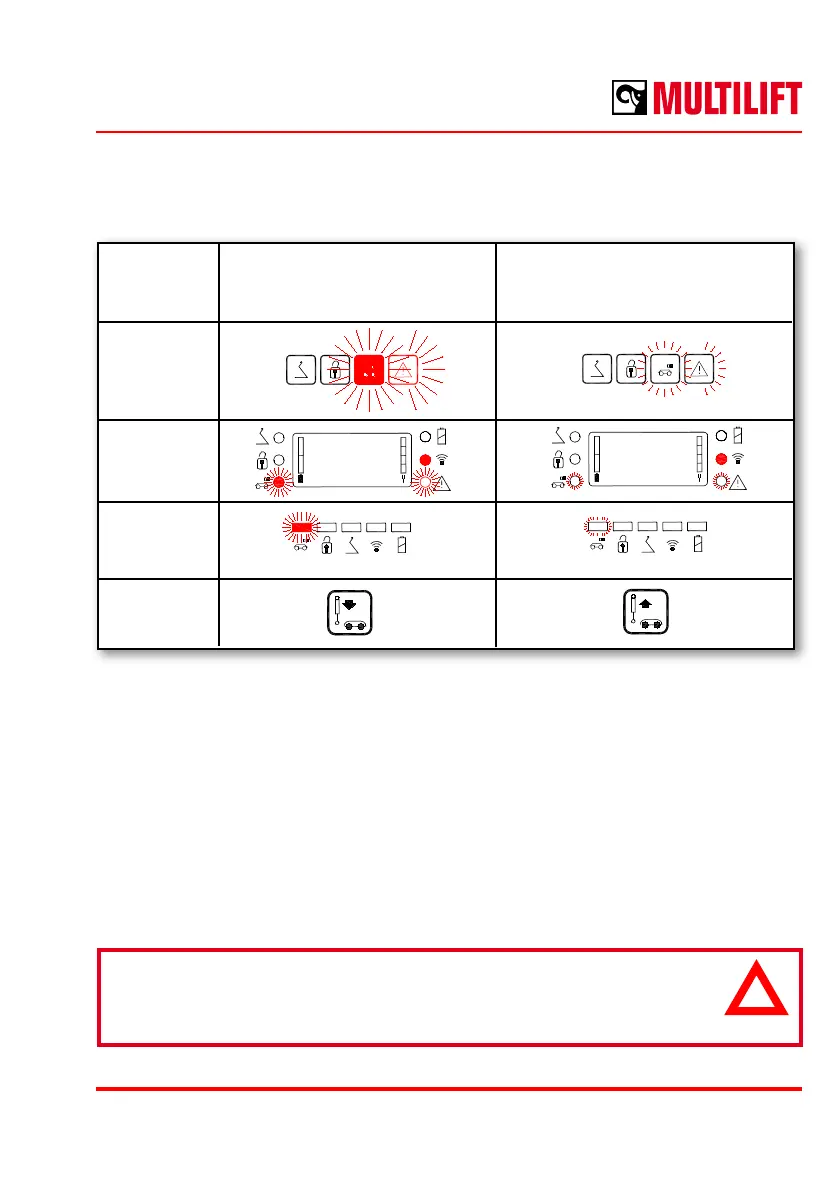 MULTILIFT