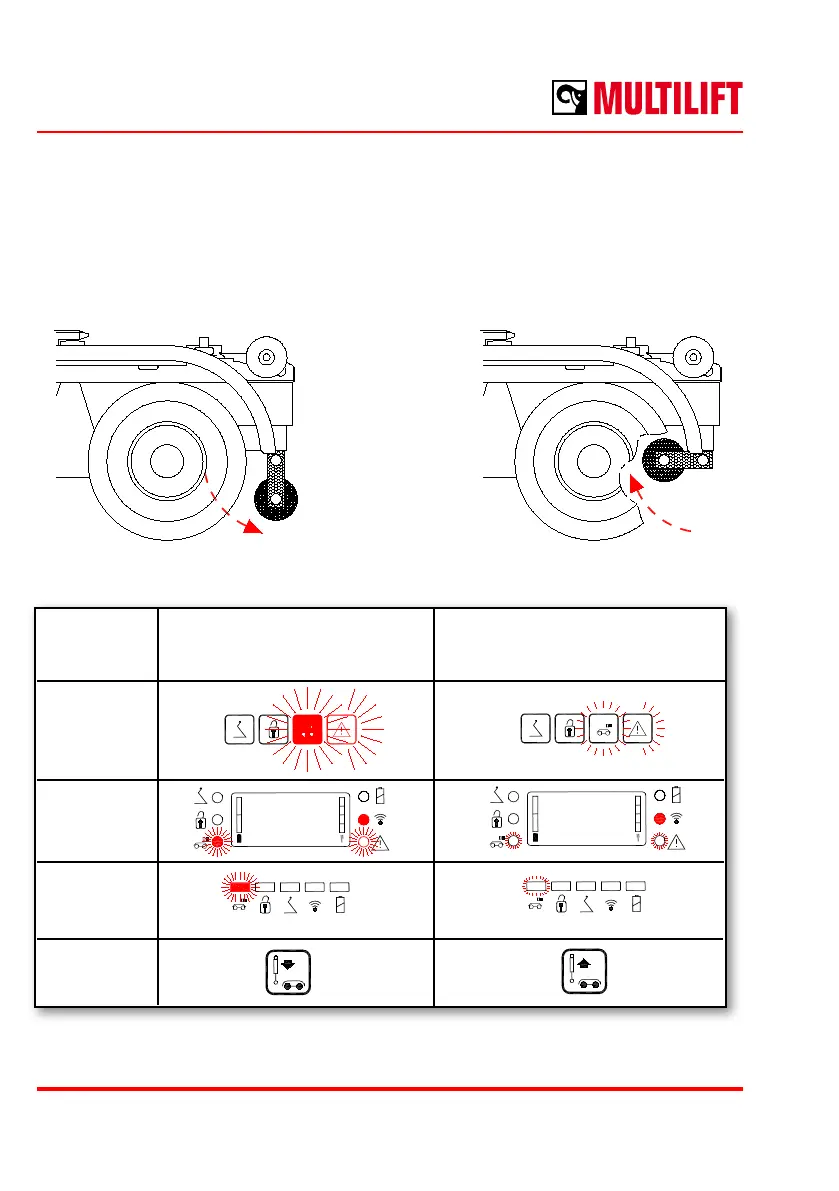 MULTILIFT