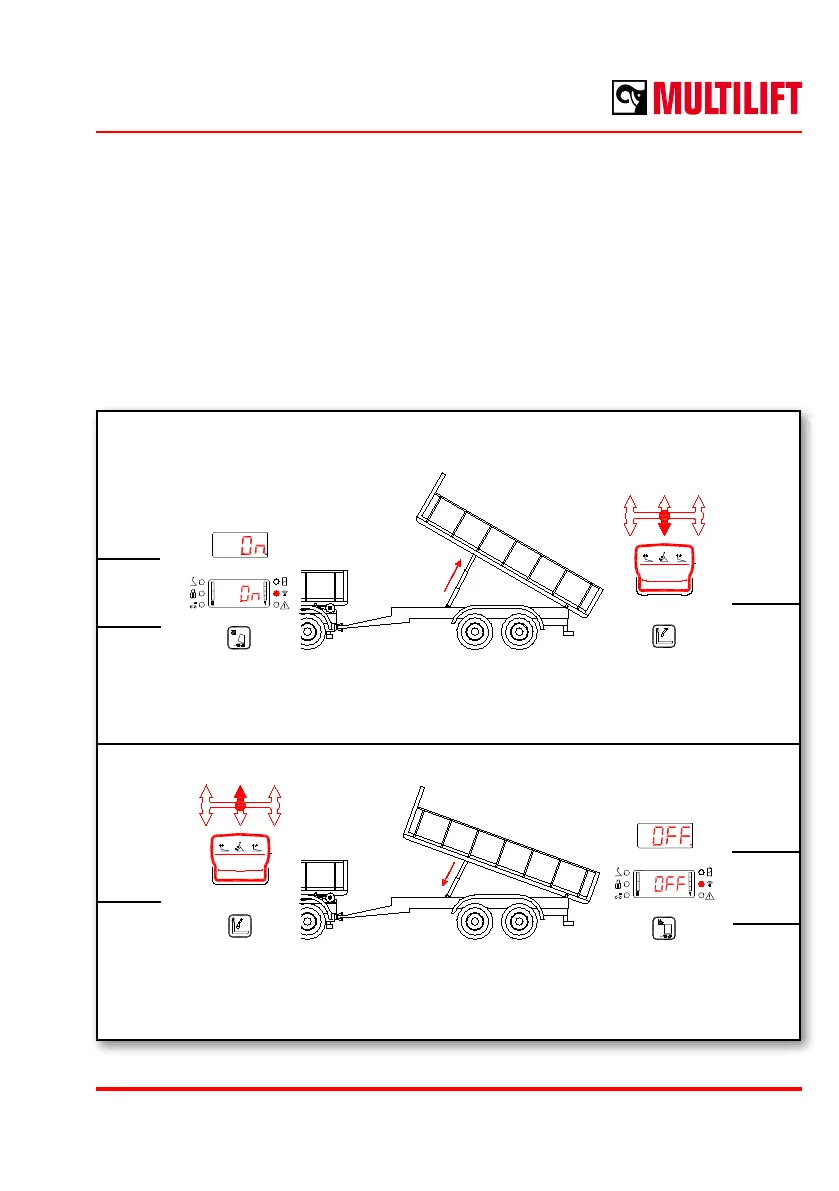 MULTILIFT

On

On

OFF

OFF