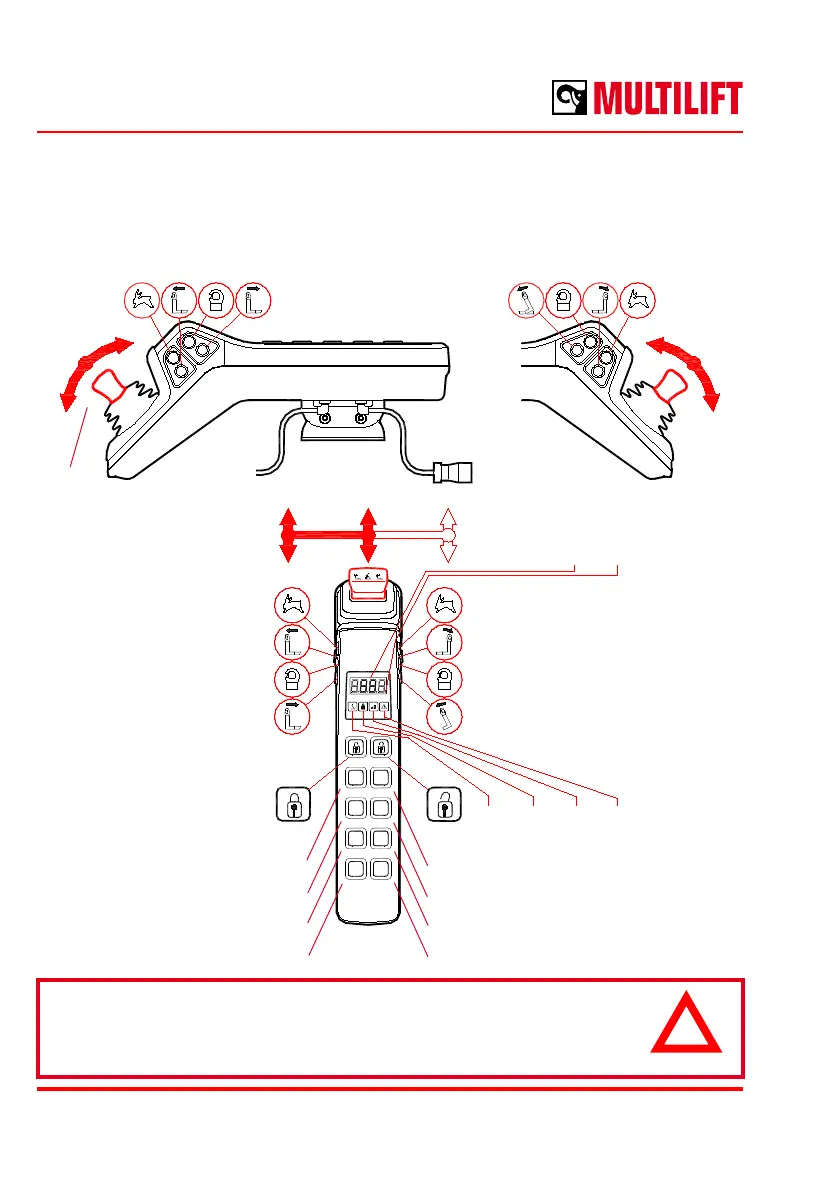 MULTILIFT