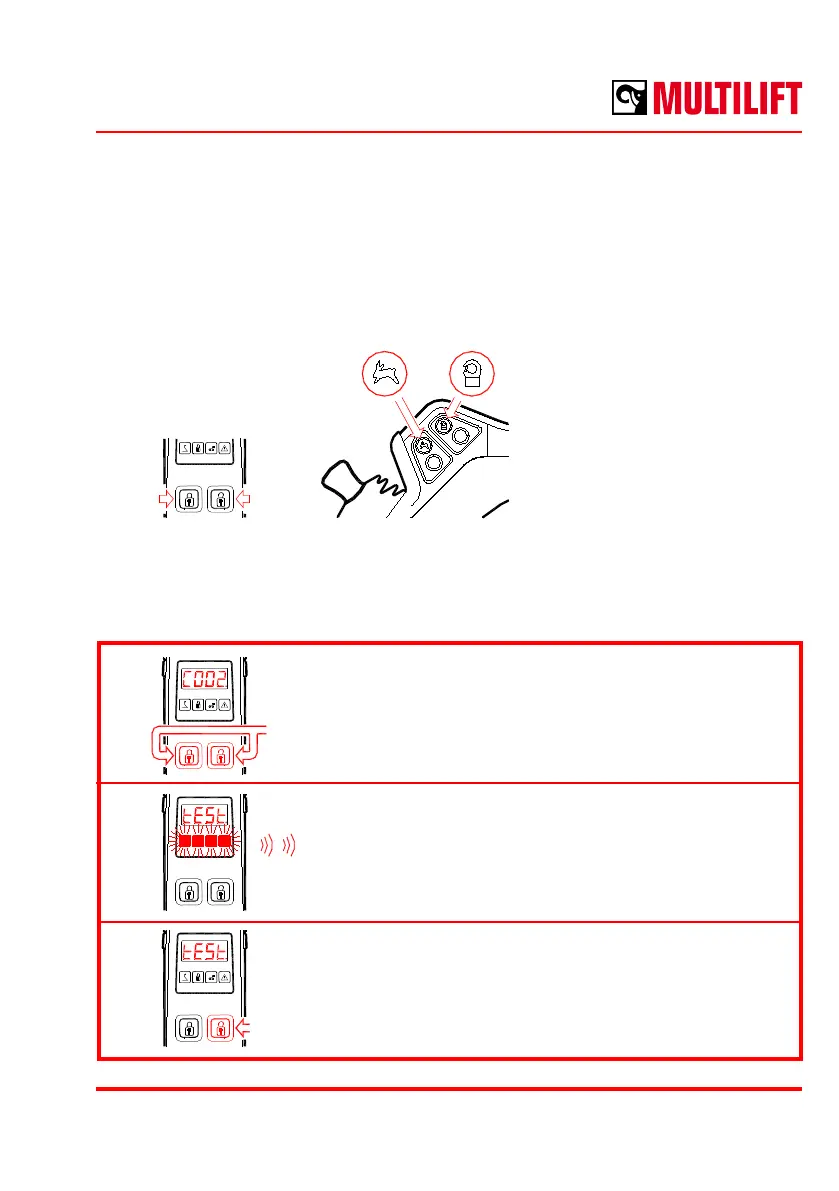 MULTILIFT

C002

tESt

tESt