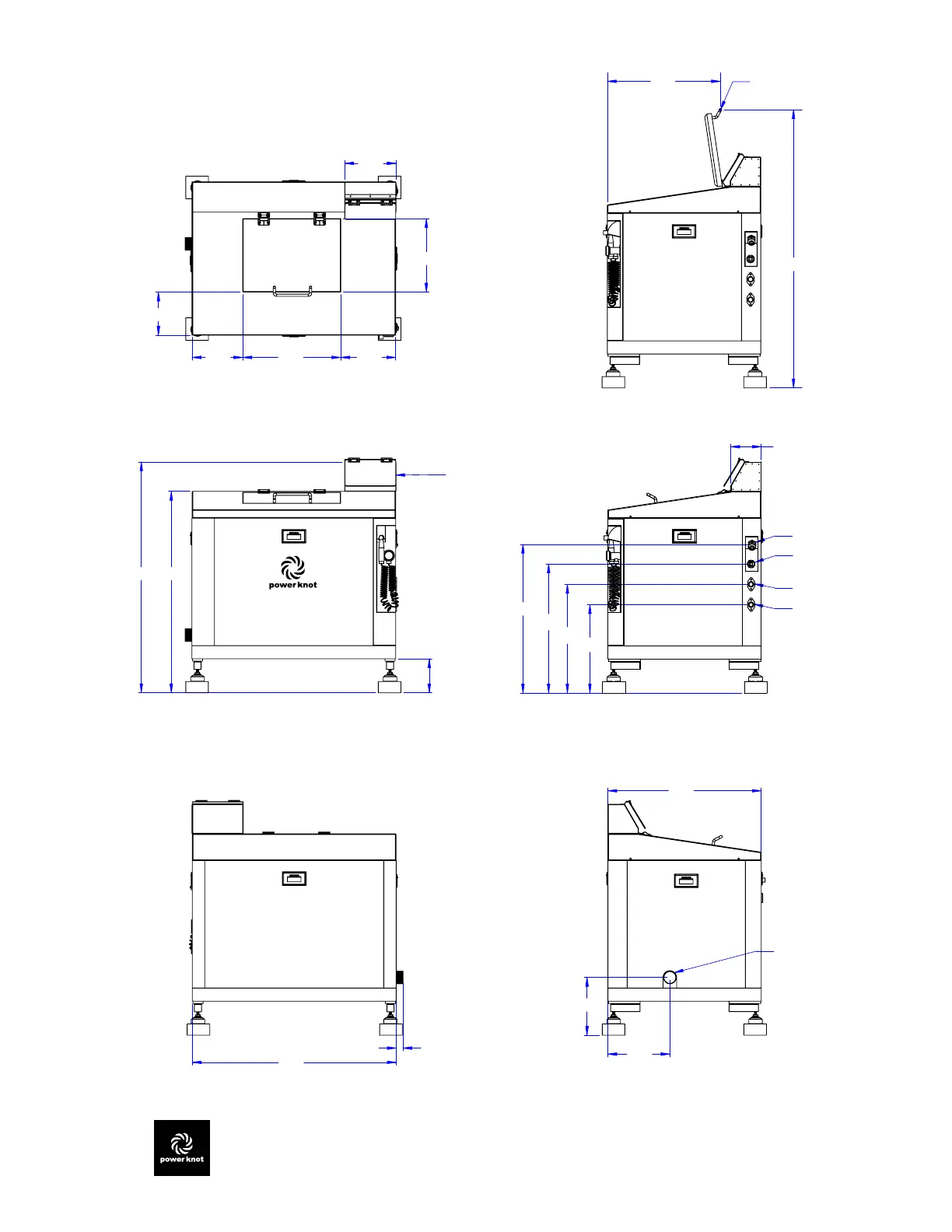 power knot

power knot