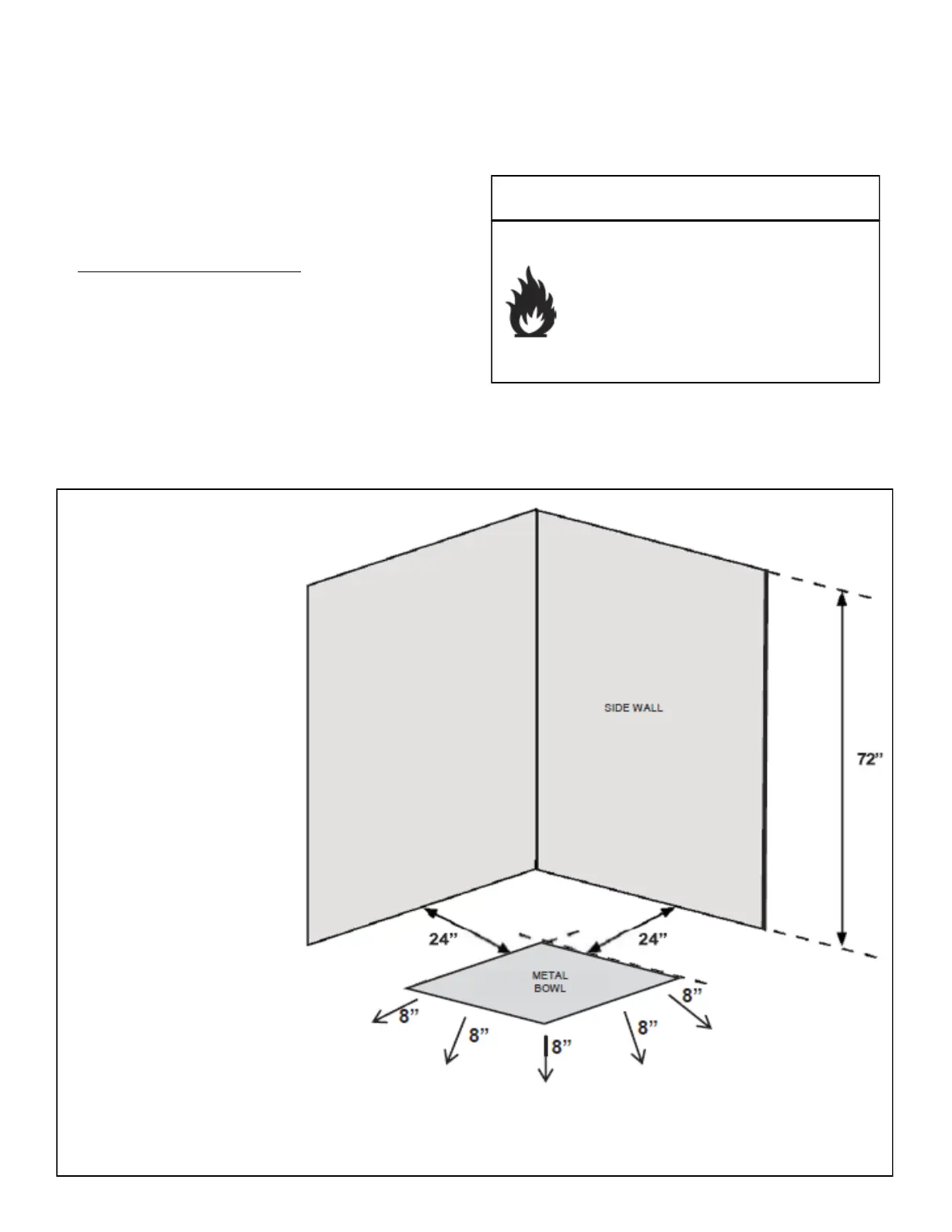 SIDE WALL

72"

24"

24"

METAL BOWL

8"

8"

8"

8"

8"