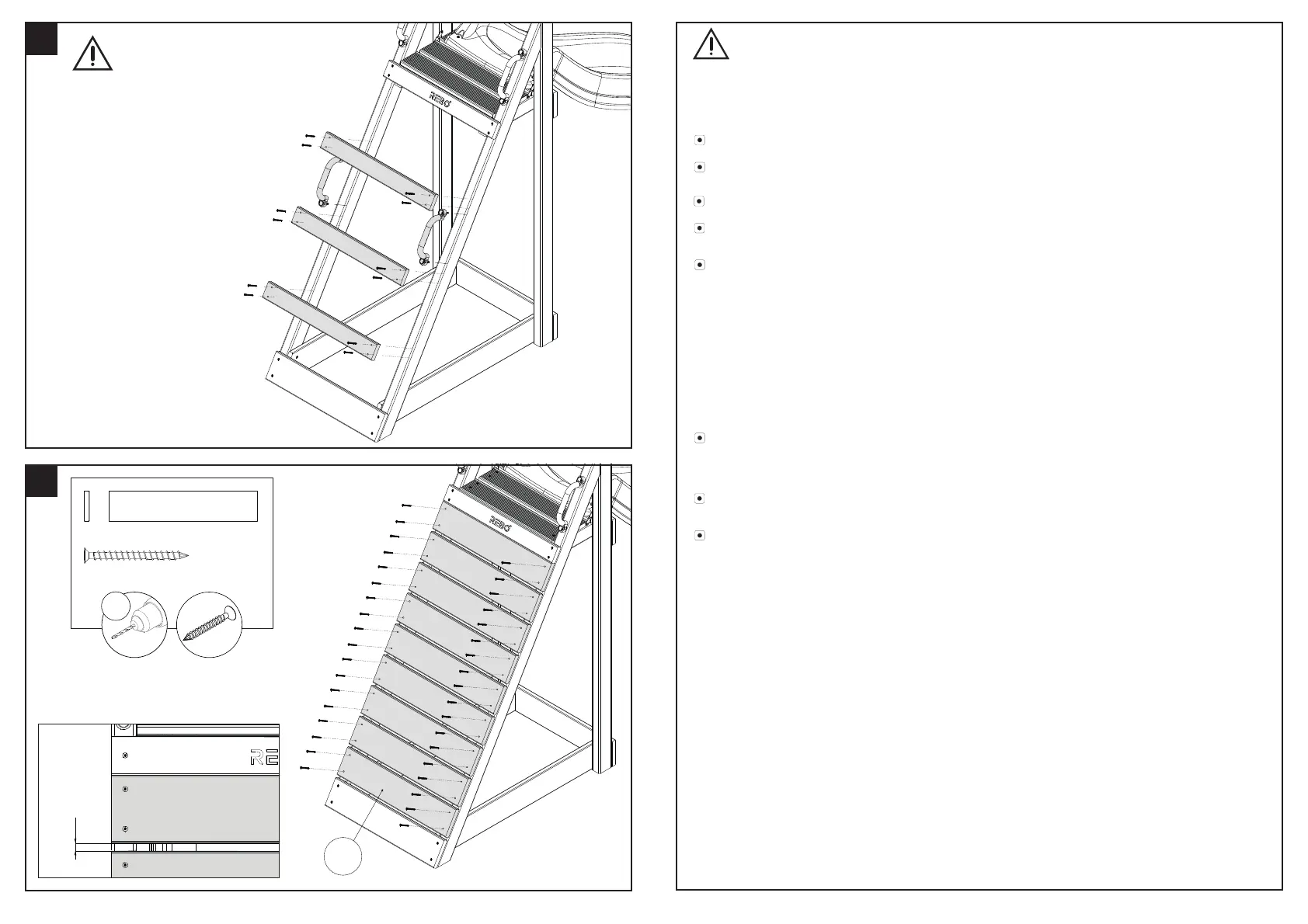 REBO

REBO

RE