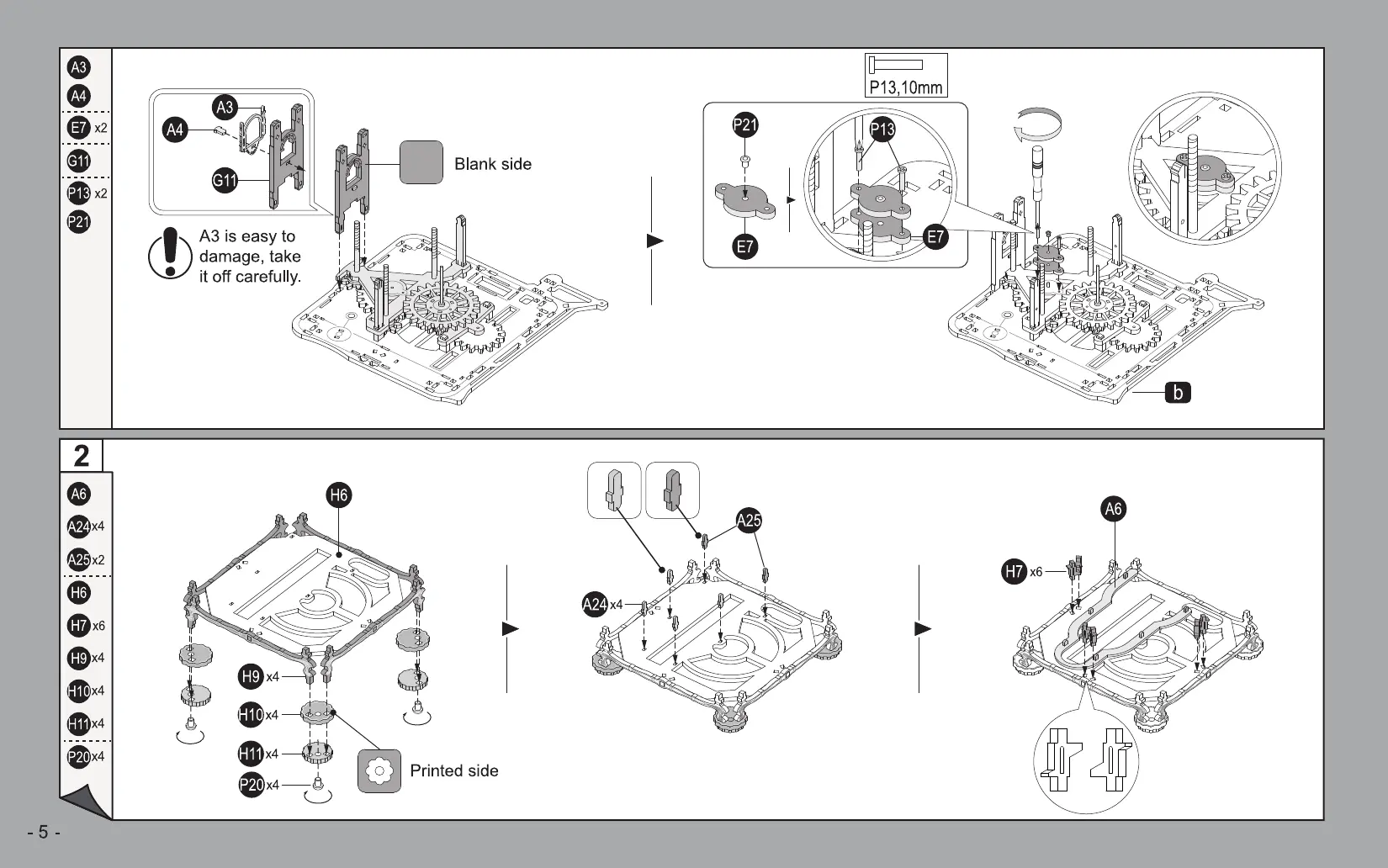 A3
A4
E7 x2
G11
P13 x2
P21

A3
A4
G11
Blank side
A3 is easy to damage, take it off carefully.

P13,10mm
P21
P13
E7
E7
b

2
A6
A24 x4
A25 x2
H6
H7 x6
H9 x4
H10 x4
H11 x4
P20 x4

H6
H9 x4
H10 x4
H11 x4
P20 x4
Printed side

A25
A24 x4

A6
H7 x6

- 5 -