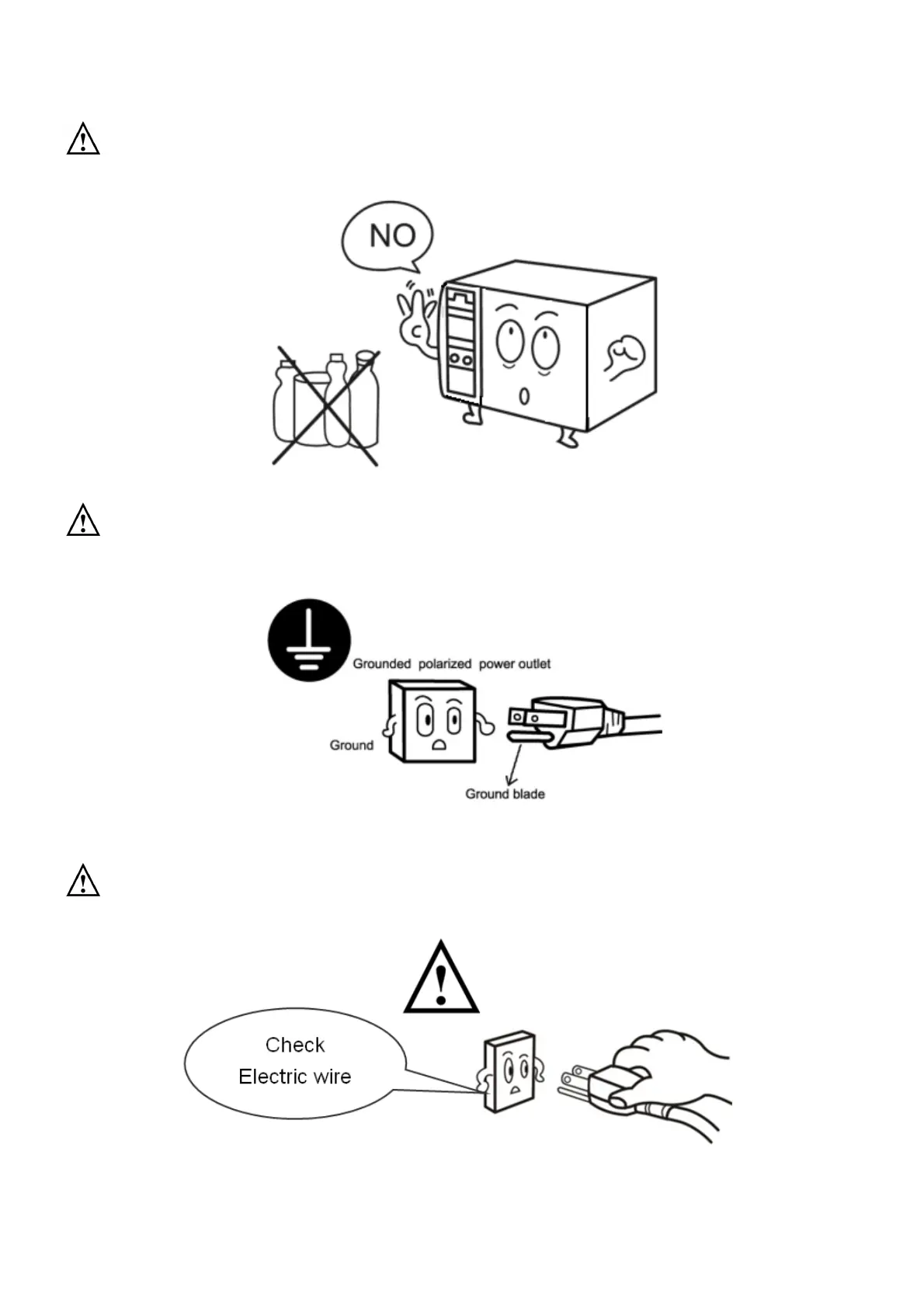 NO

Grounded polarized power outlet
Ground
Ground blade

Check
Electric wire