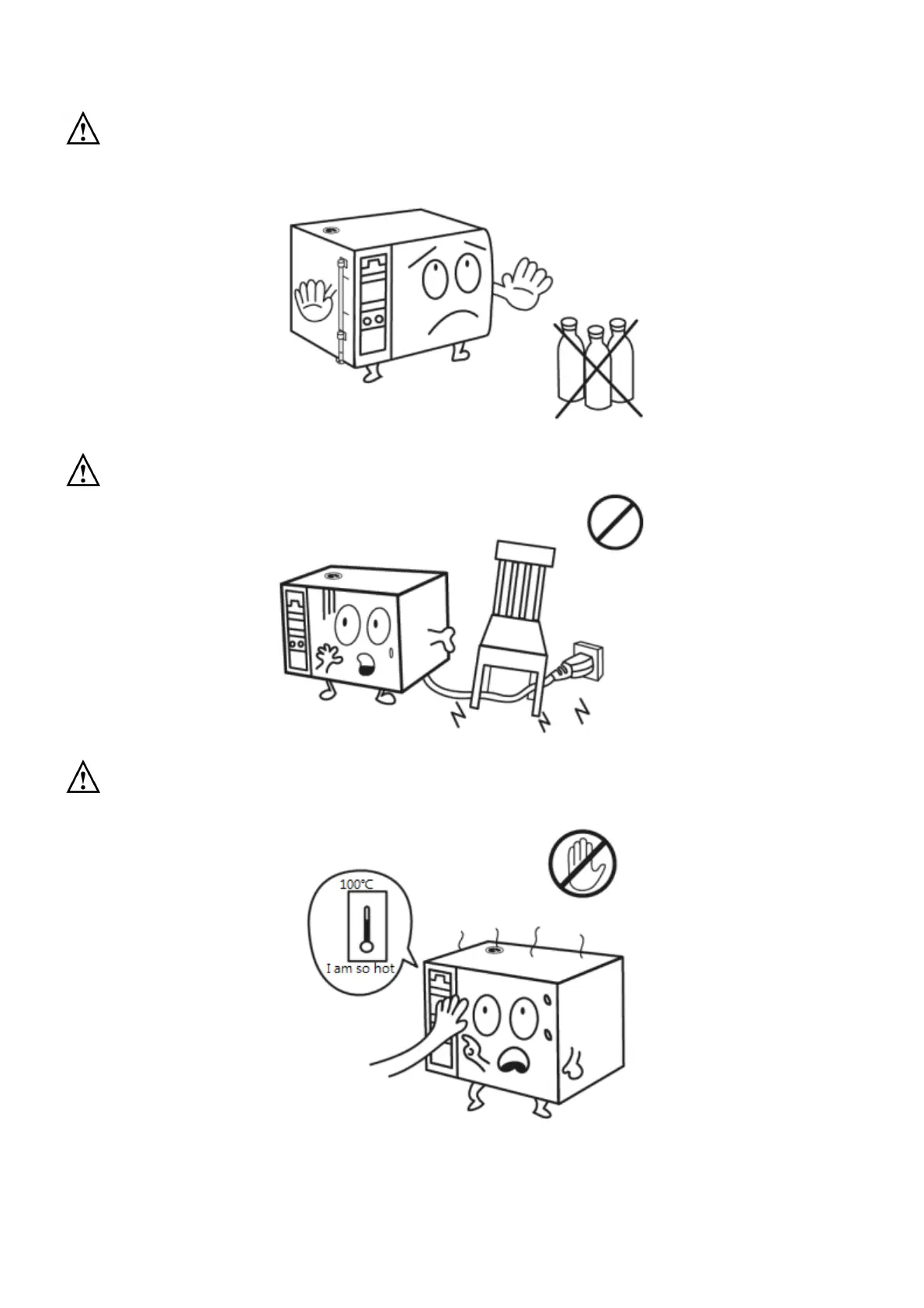 100℃

I am so hot