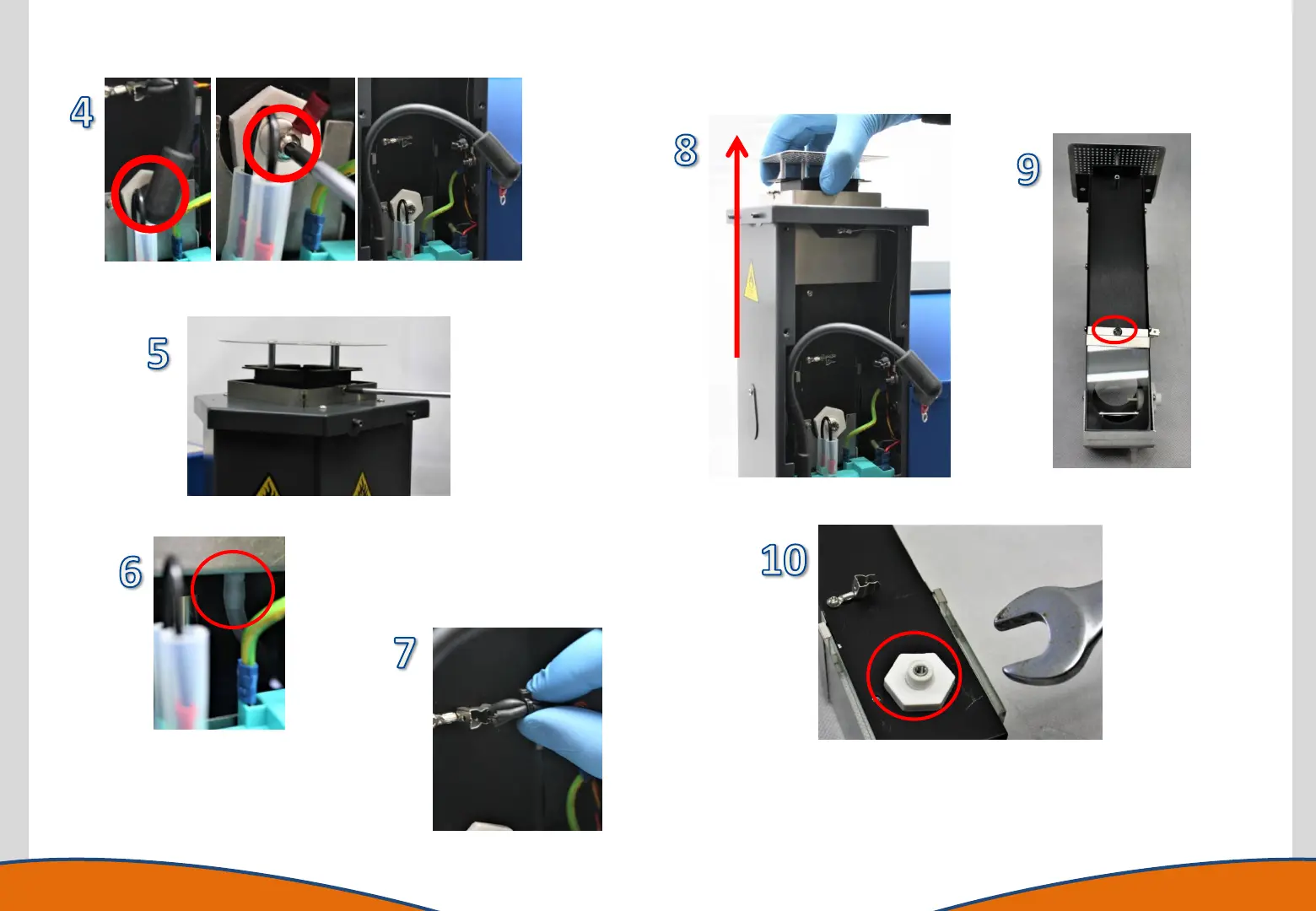 4

5

6

7

8

9

10