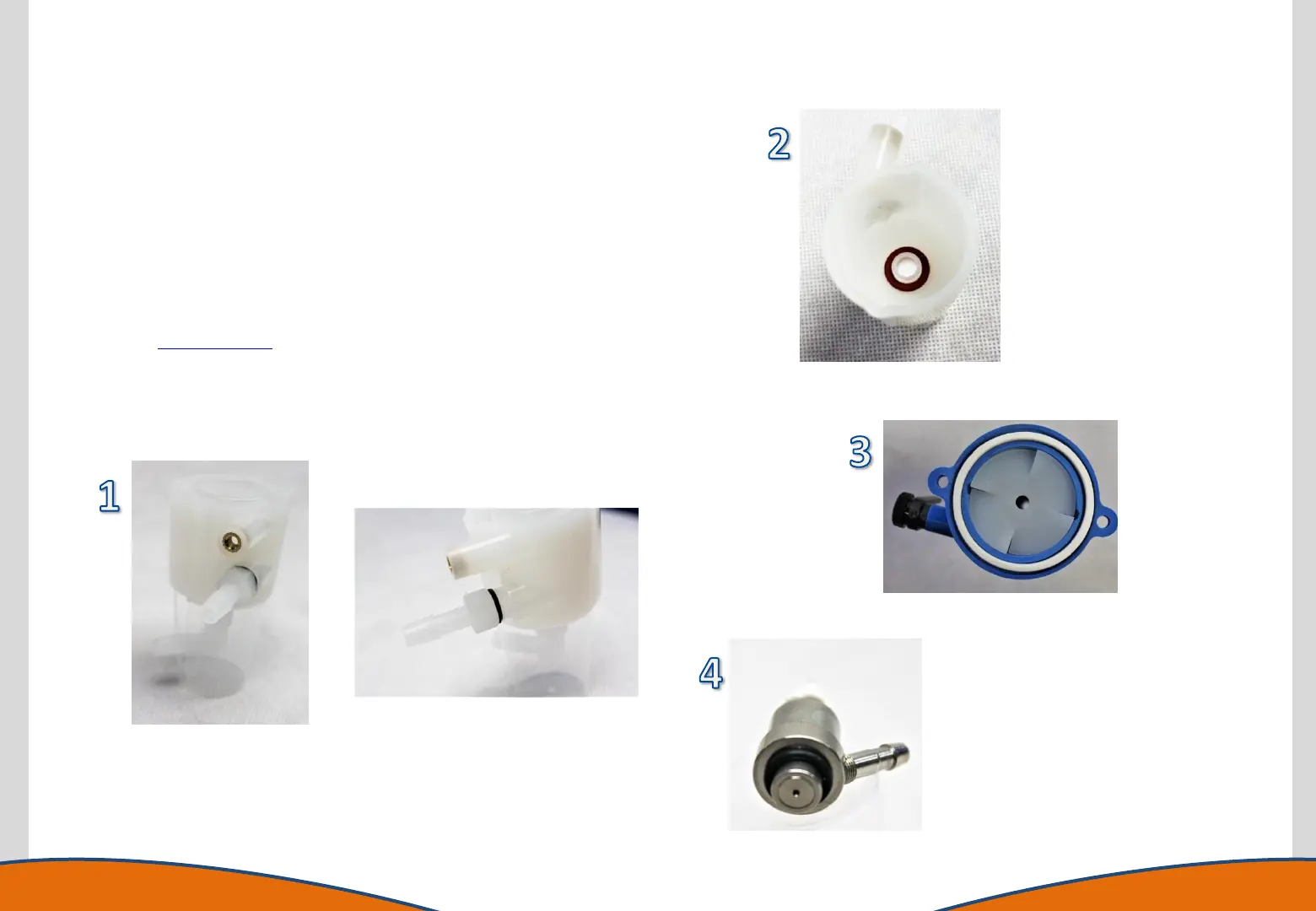 2

3

1

4