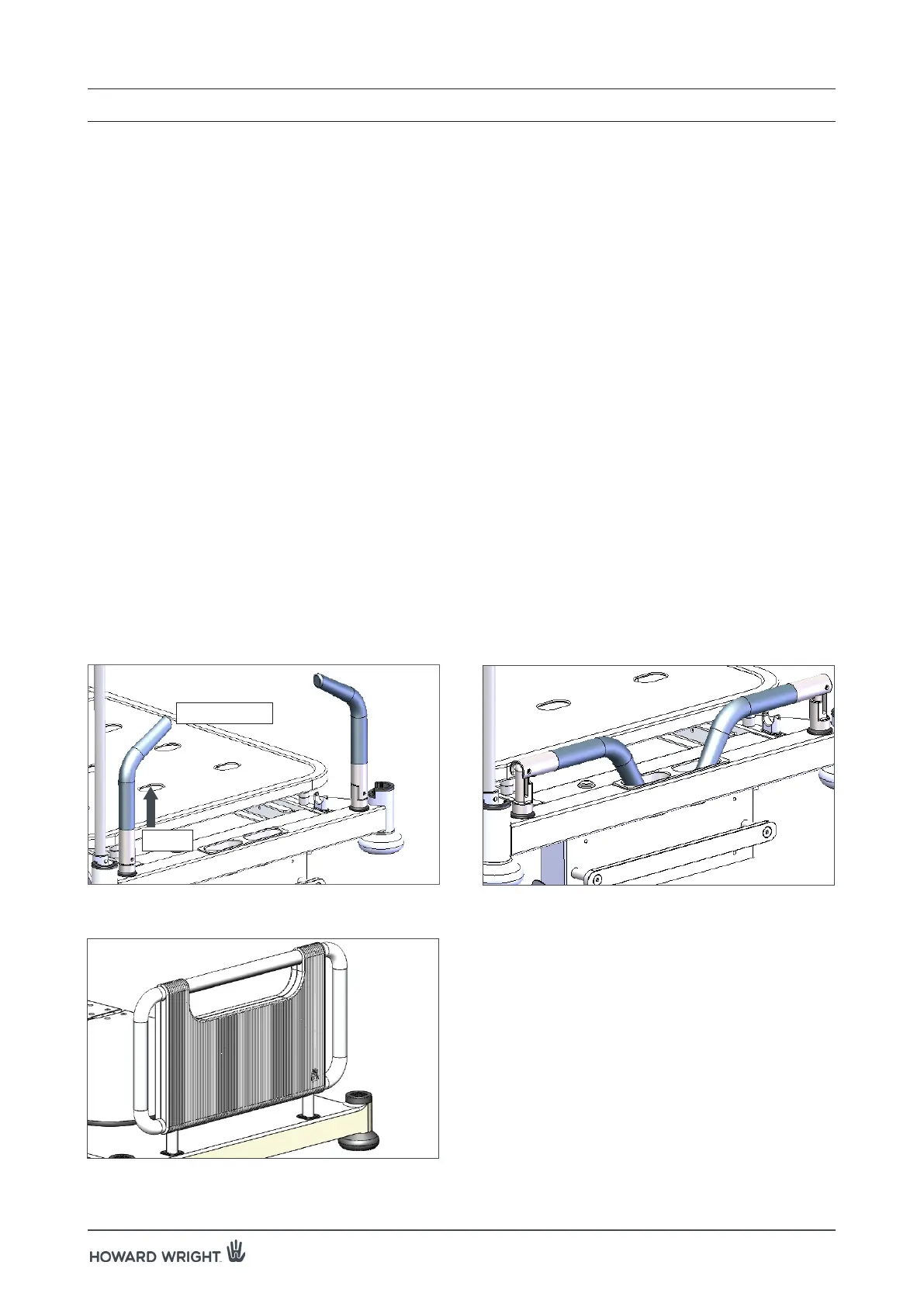 HOWARD WRIGHT