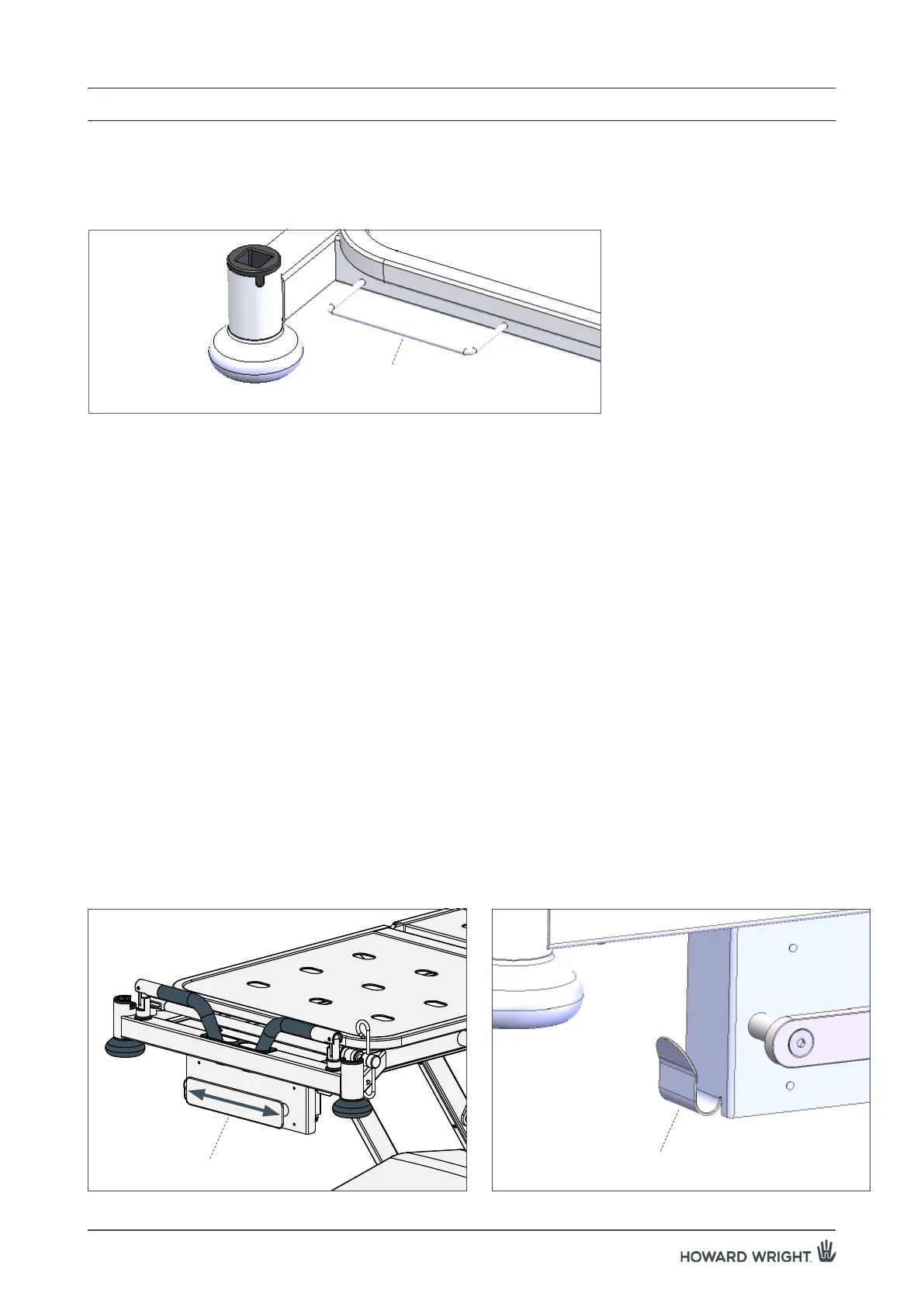 HOWARD WRIGHT