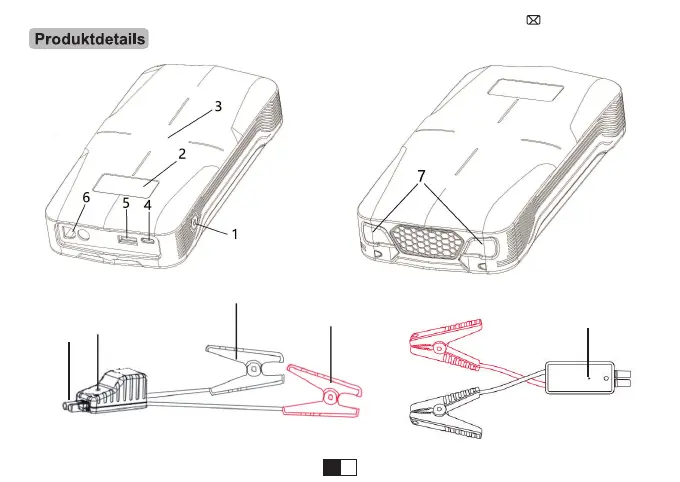 Produktdetails

3
2
6
5
4
1
7