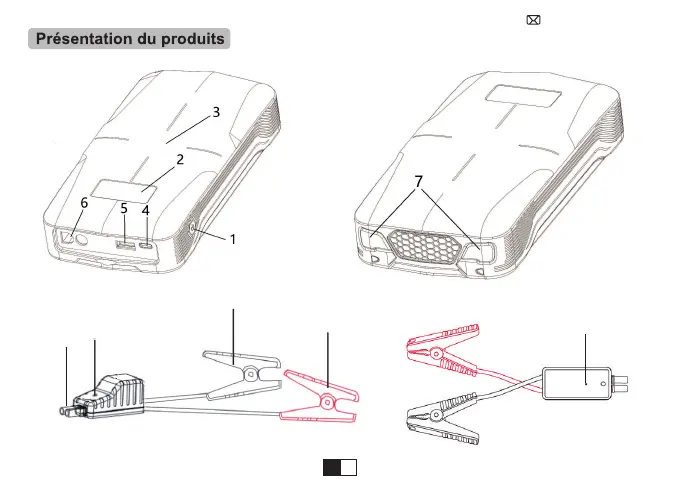 Présentation du produits

3
2
6
5
4
1
7