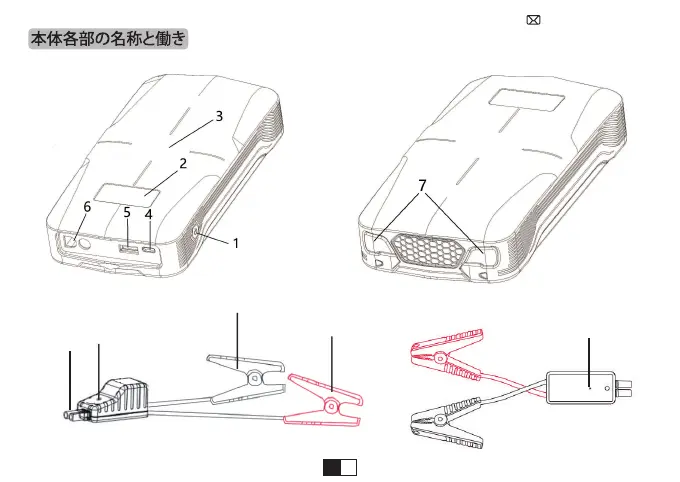 本体各部の名称と働き

3
2
6
5
4
1
7