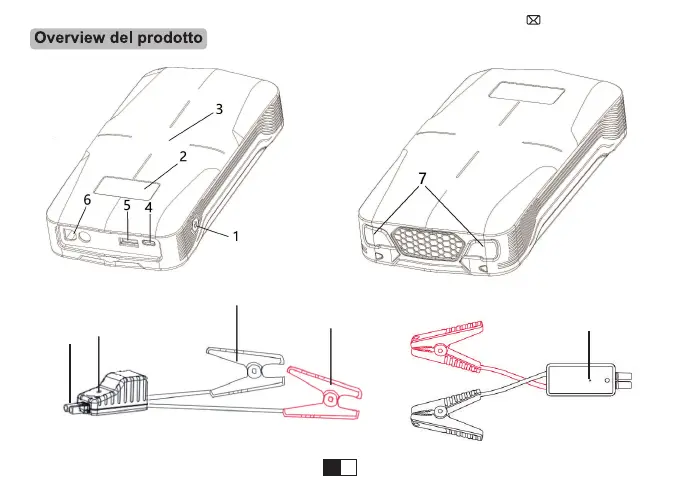 Overview del prodotto

3
2
6
5
4
1
7