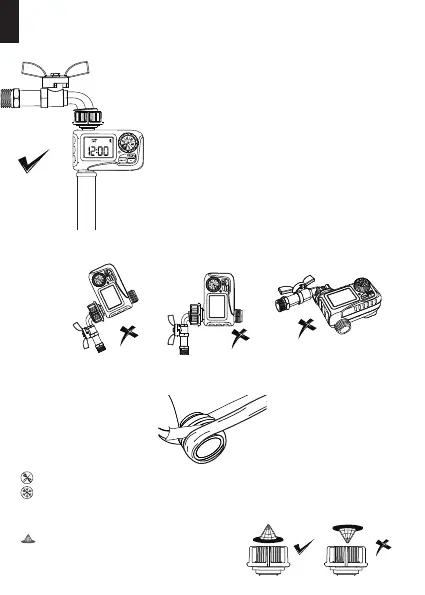 12:00