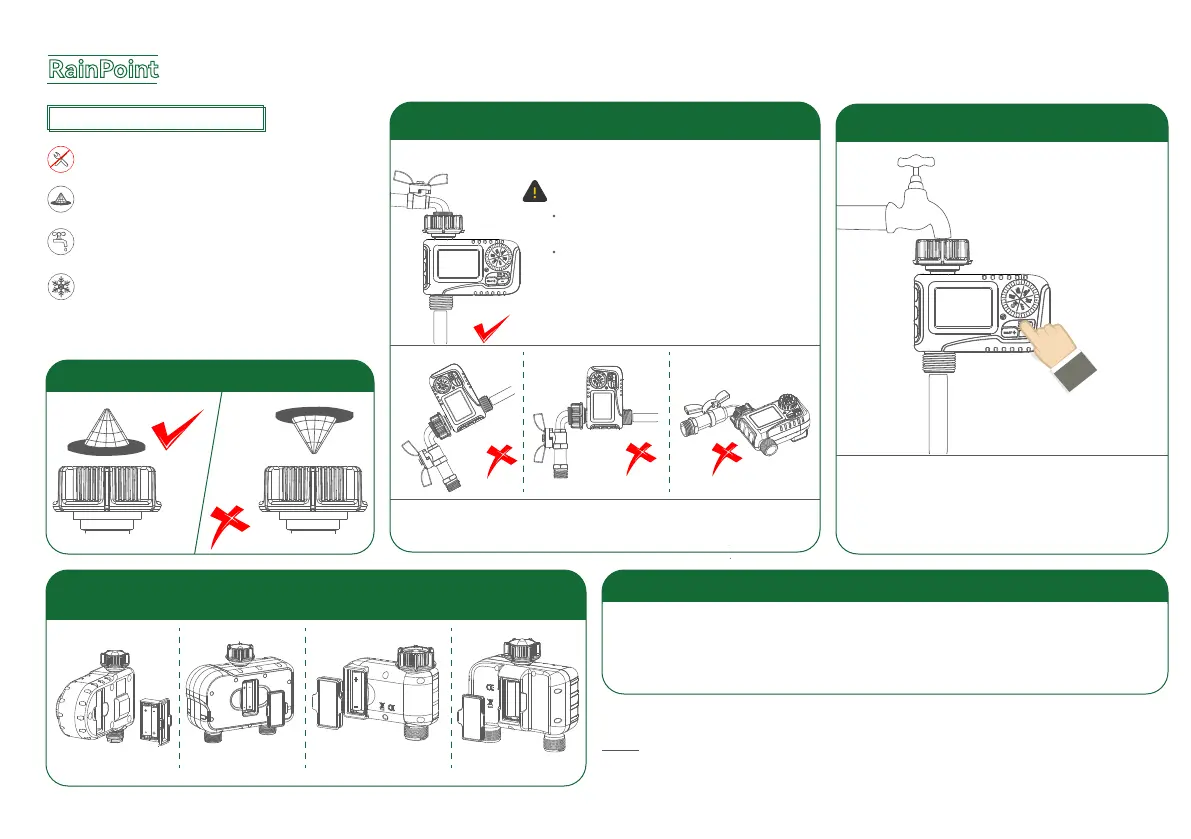 RainPoint