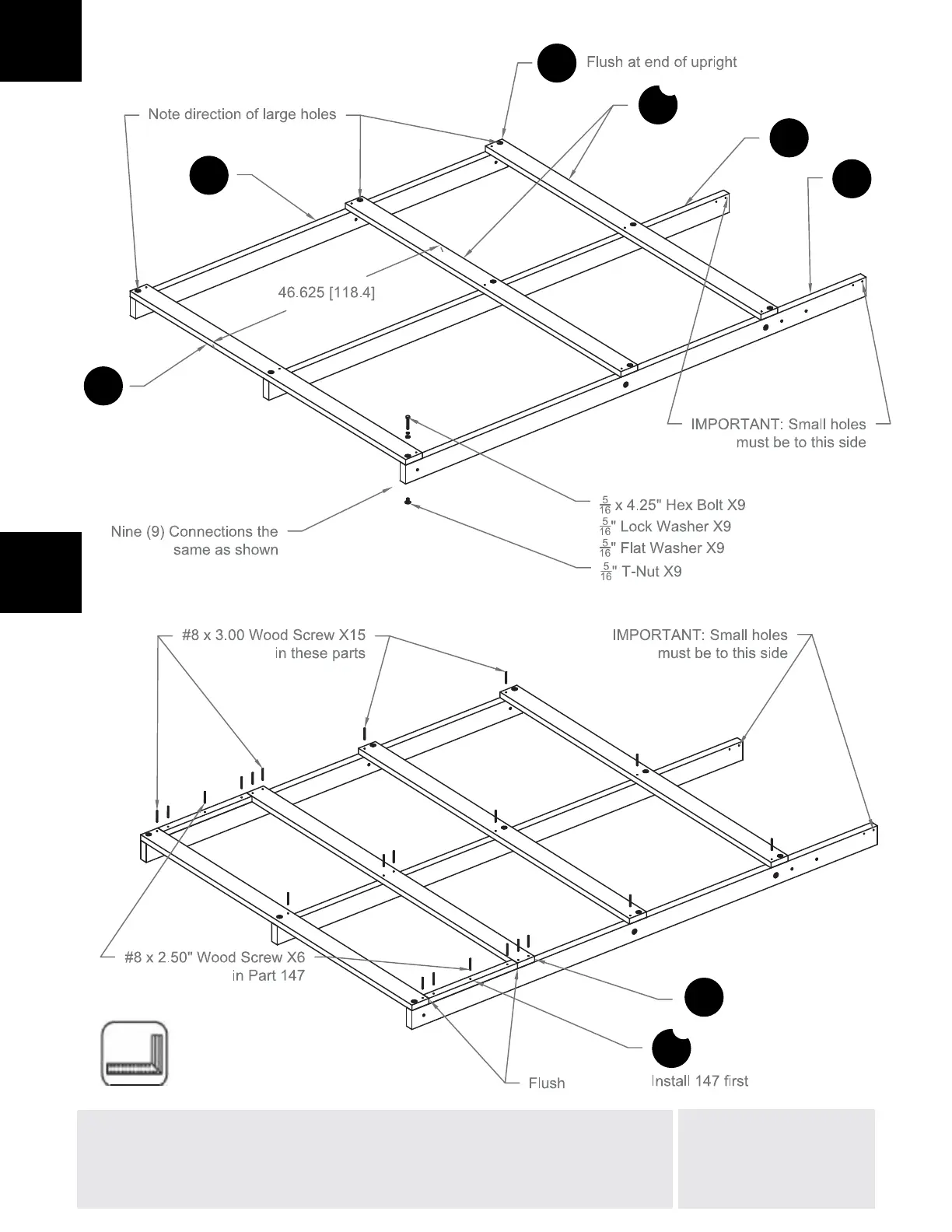 Flush at end of upright

Note direction of large holes

46.625 [118.4]

IMPORTANT: Small holes must be to this side

$\frac{5}{16}$ x 4.25" Hex Bolt X9
$\frac{5}{16}$" Lock Washer X9
$\frac{5}{16}$" Flat Washer X9
$\frac{5}{16}$" T-Nut X9

Nine (9) Connections the same as shown

#8 x 3.00 Wood Screw X15 in these parts

IMPORTANT: Small holes must be to this side

#8 x 2.50" Wood Screw X6 in Part 147

Flush

Install 147 first