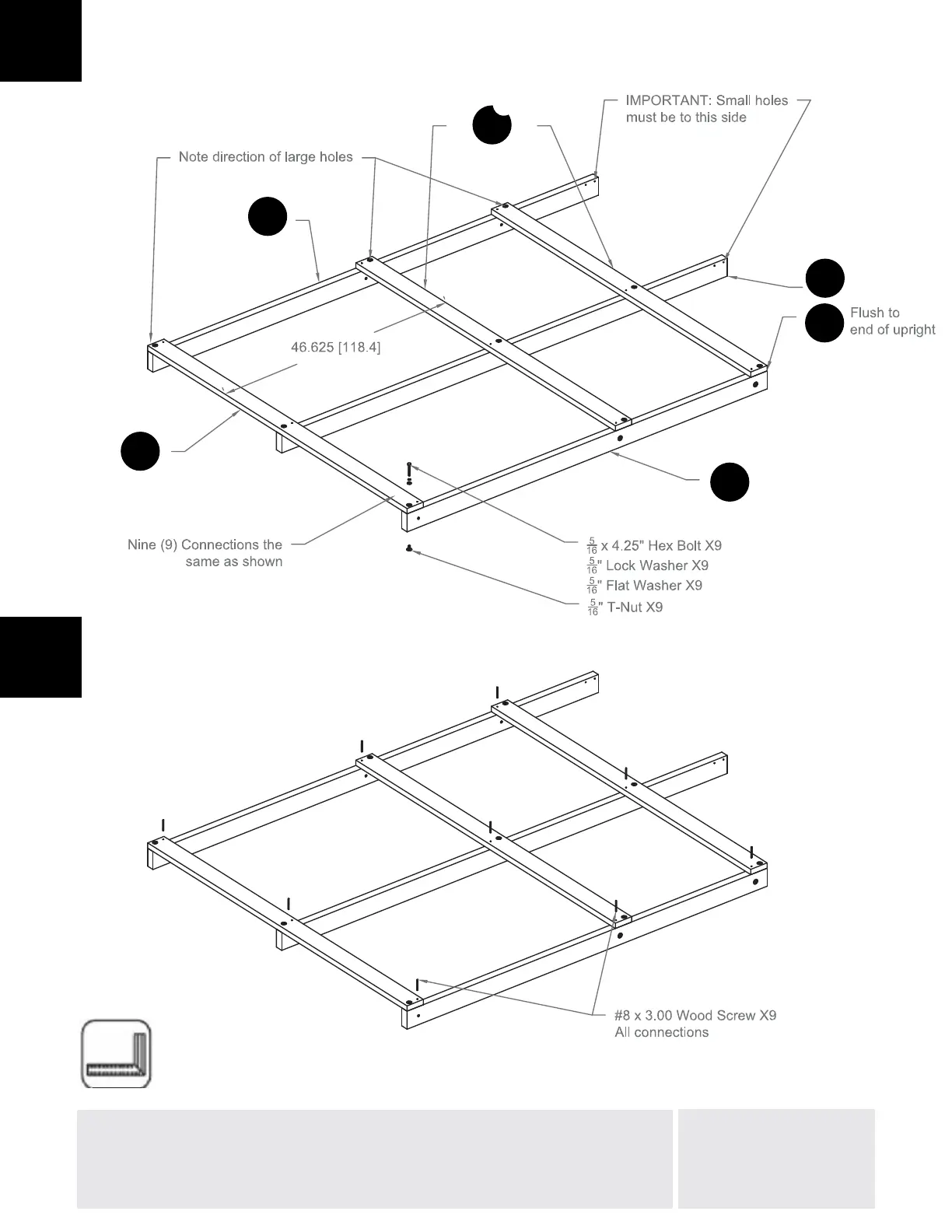 IMPORTANT: Small holes must be to this side

Note direction of large holes

Flush to end of upright

46.625 [118.4]

Nine (9) Connections the same as shown

$\frac{5}{16}$ x 4.25" Hex Bolt X9
$\frac{5}{16}$" Lock Washer X9
$\frac{5}{16}$" Flat Washer X9
$\frac{5}{16}$" T-Nut X9

#8 x 3.00 Wood Screw X9
All connections