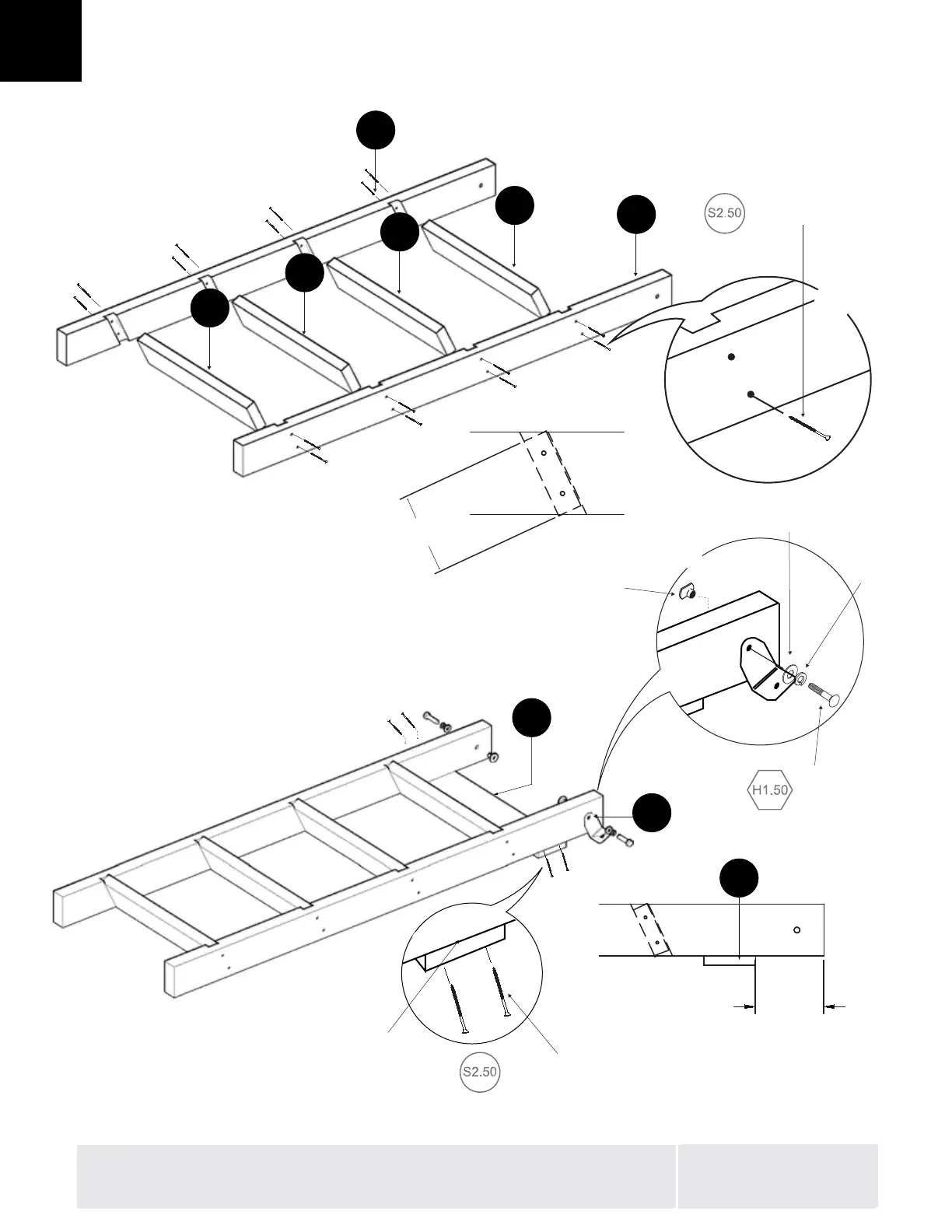 S2.50

H1.50

S2.50