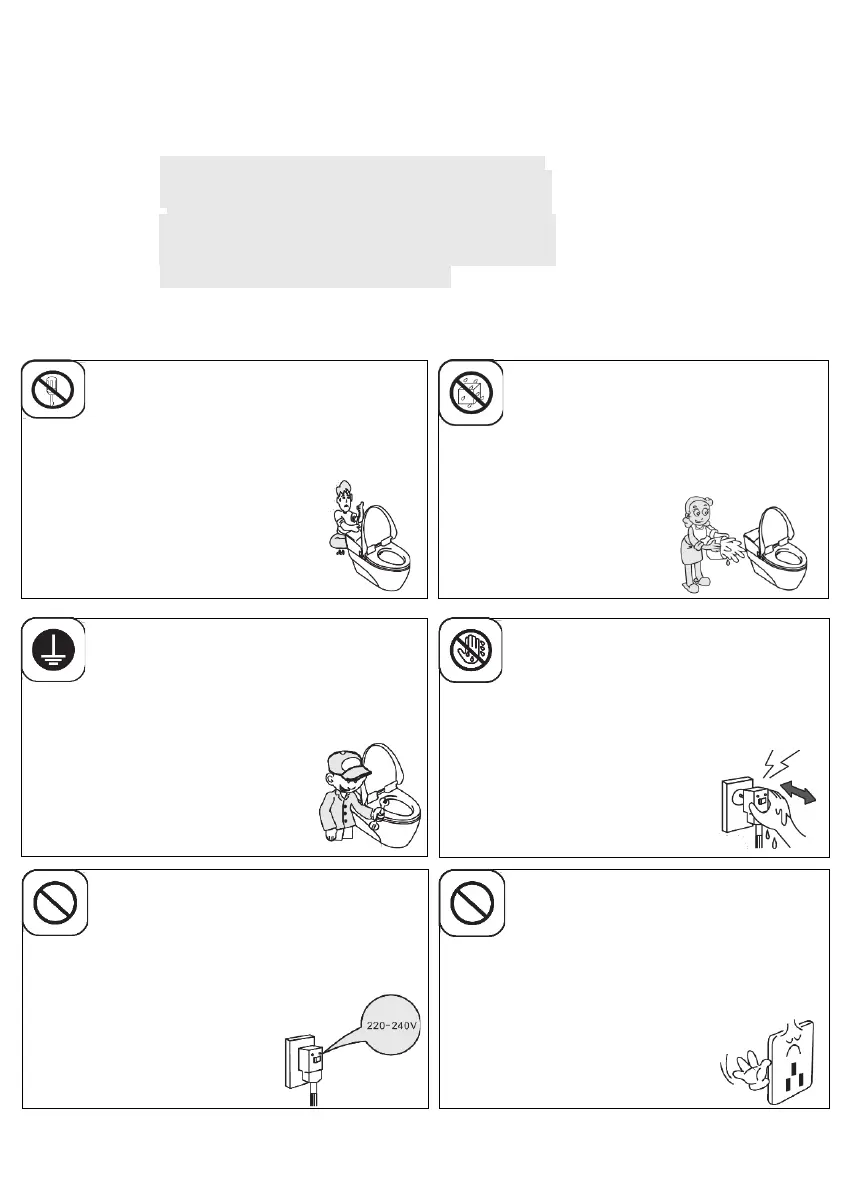 220-240V