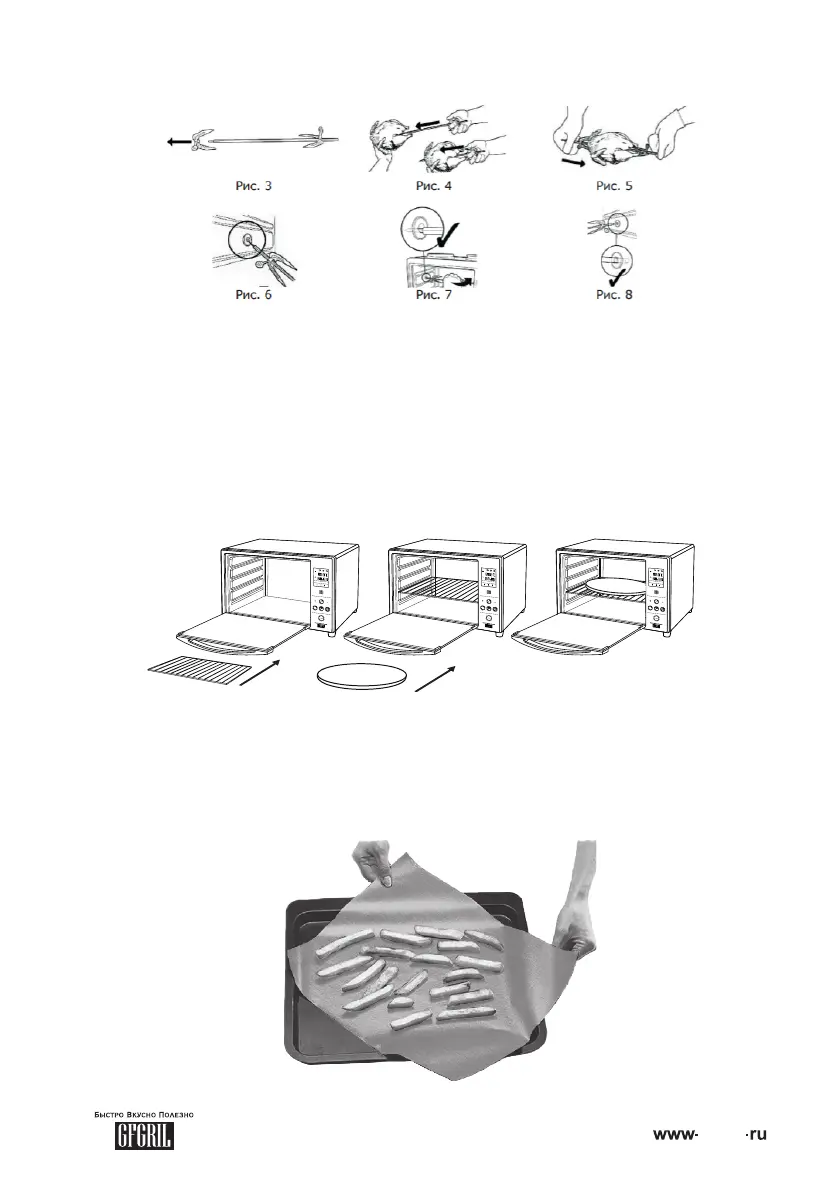 Рис. 3

Рис. 4

Рис. 5

Рис. 6

Рис. 7

Рис. 8

Быстро Вкусно Полезно

GFGRIL

www· ·ru