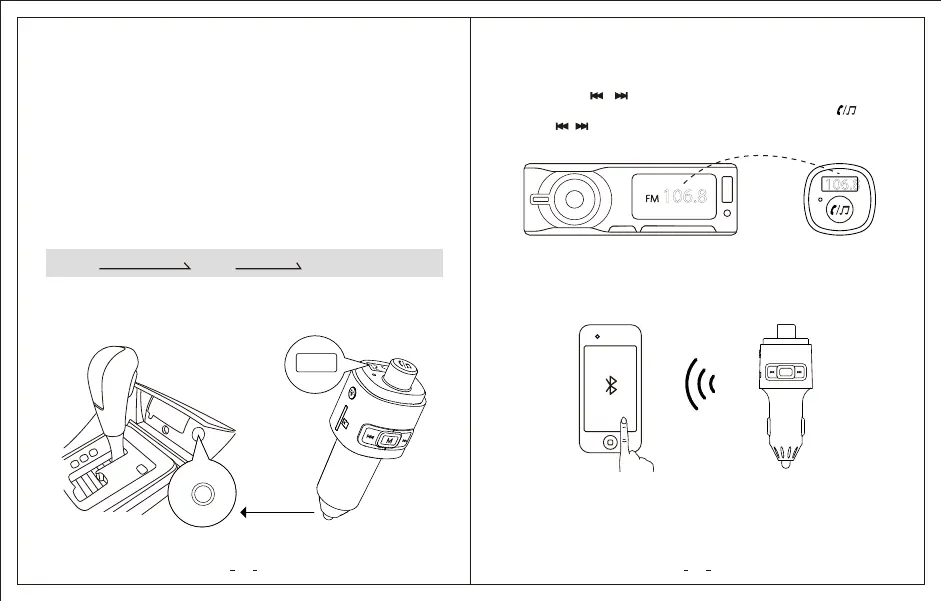 FM 106.8

106.8

M