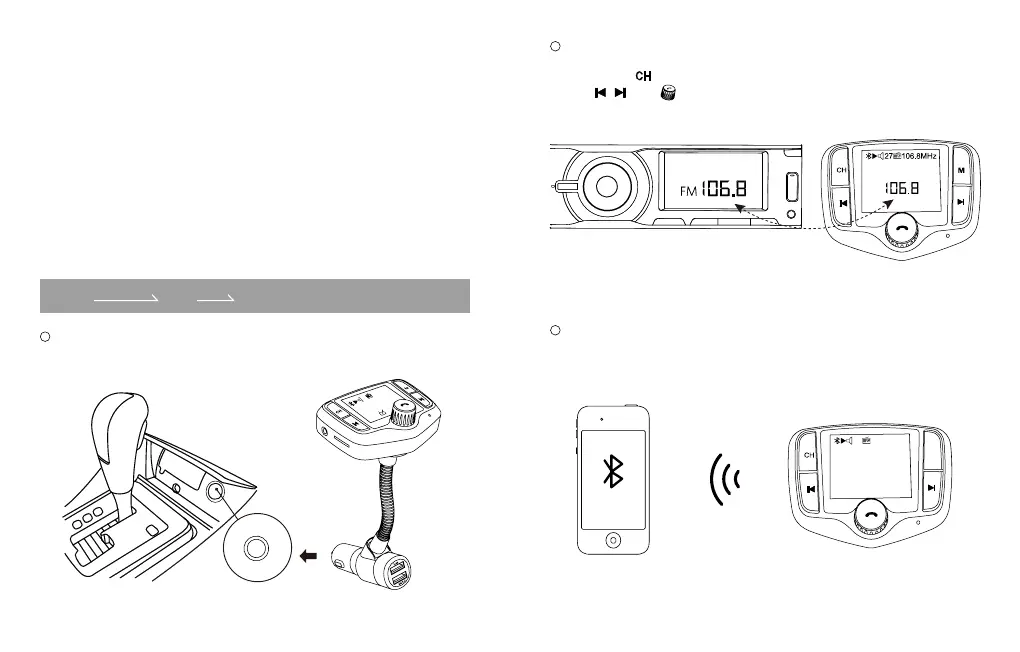 CH

FM 106.8

27 106.8MHz

CH

M

106.8

CH