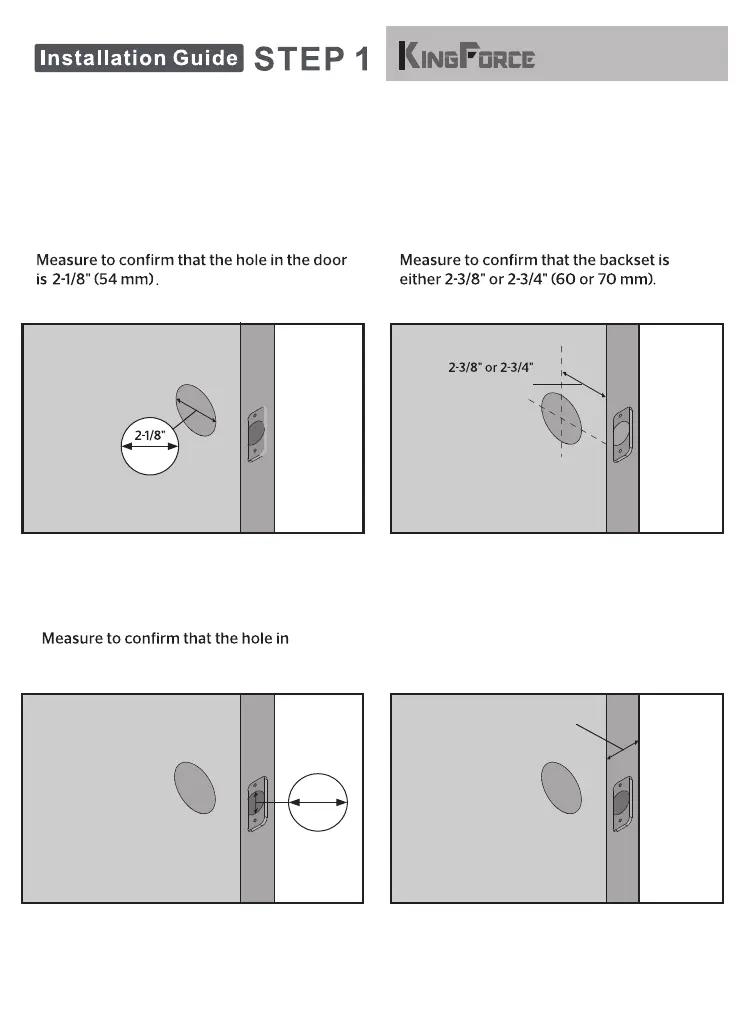 Installation Guide STEP 1 KINGFORCE

Measure to confirm that the hole in the door is 2-1/8" (54 mm).

2-1/8"

Measure to confirm that the backset is either 2-3/8" or 2-3/4" (60 or 70 mm).

2-3/8" or 2-3/4"

Measure to confirm that the hole in