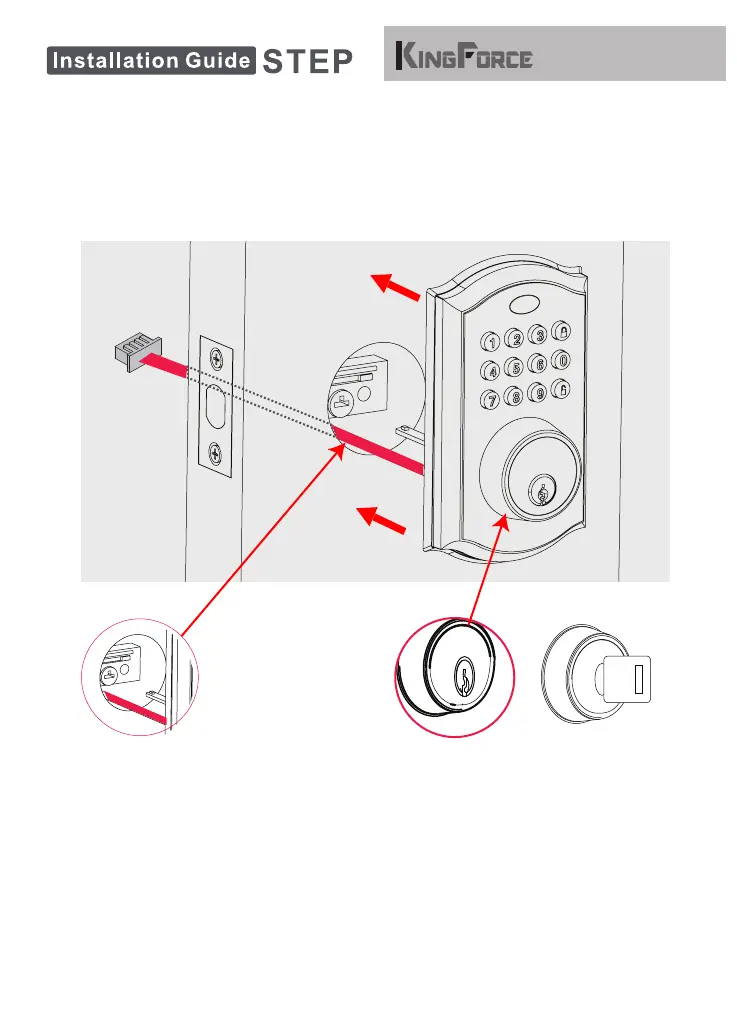 Installation Guide STEP

KINGFORCE

1 2 3
4 5 6 0
7 8 9