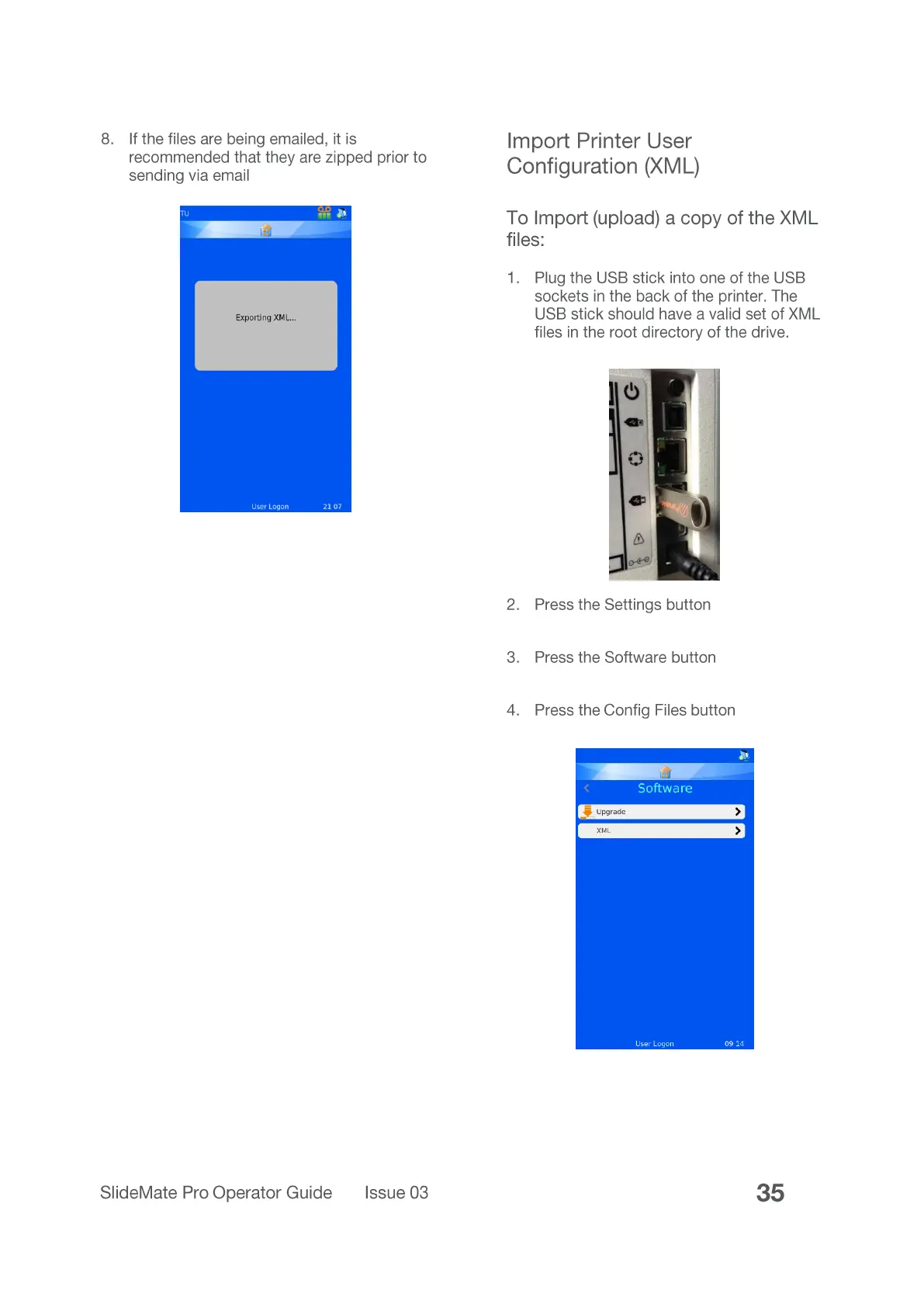 8. If the files are being emailed, it is recommended that they are zipped prior to sending via email

TU

Exporting XML...

User Logon 21 07

Import Printer User Configuration (XML)

To Import (upload) a copy of the XML files:

1. Plug the USB stick into one of the USB sockets in the back of the printer. The USB stick should have a valid set of XML files in the root directory of the drive.

2. Press the Settings button

3. Press the Software button

4. Press the Config Files button

Software

Upgrade

XML

User Logon 09 14

SlideMate Pro Operator Guide Issue 03

35