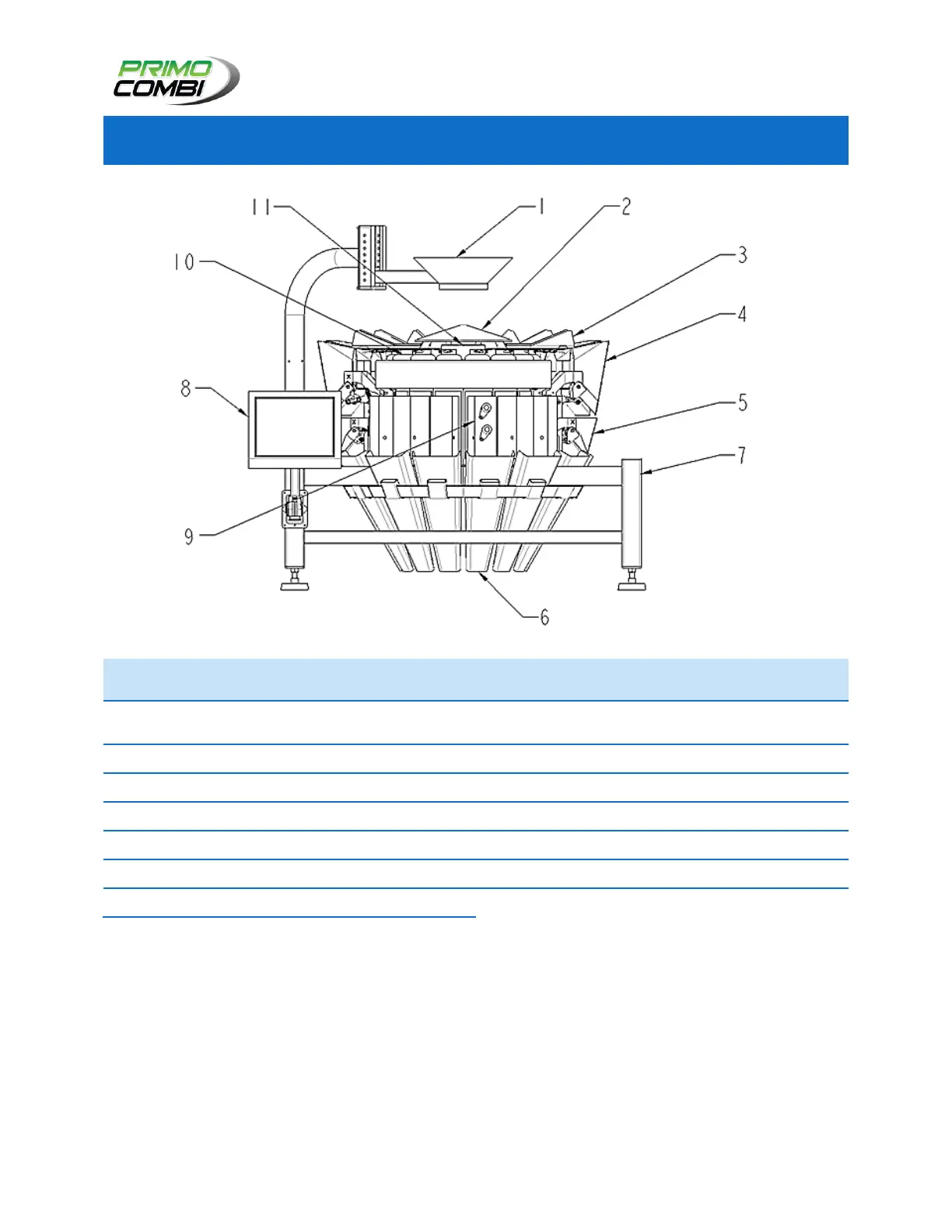 PRIMO COMBI

11
1
2
10
3
4
8
5
7
9
6