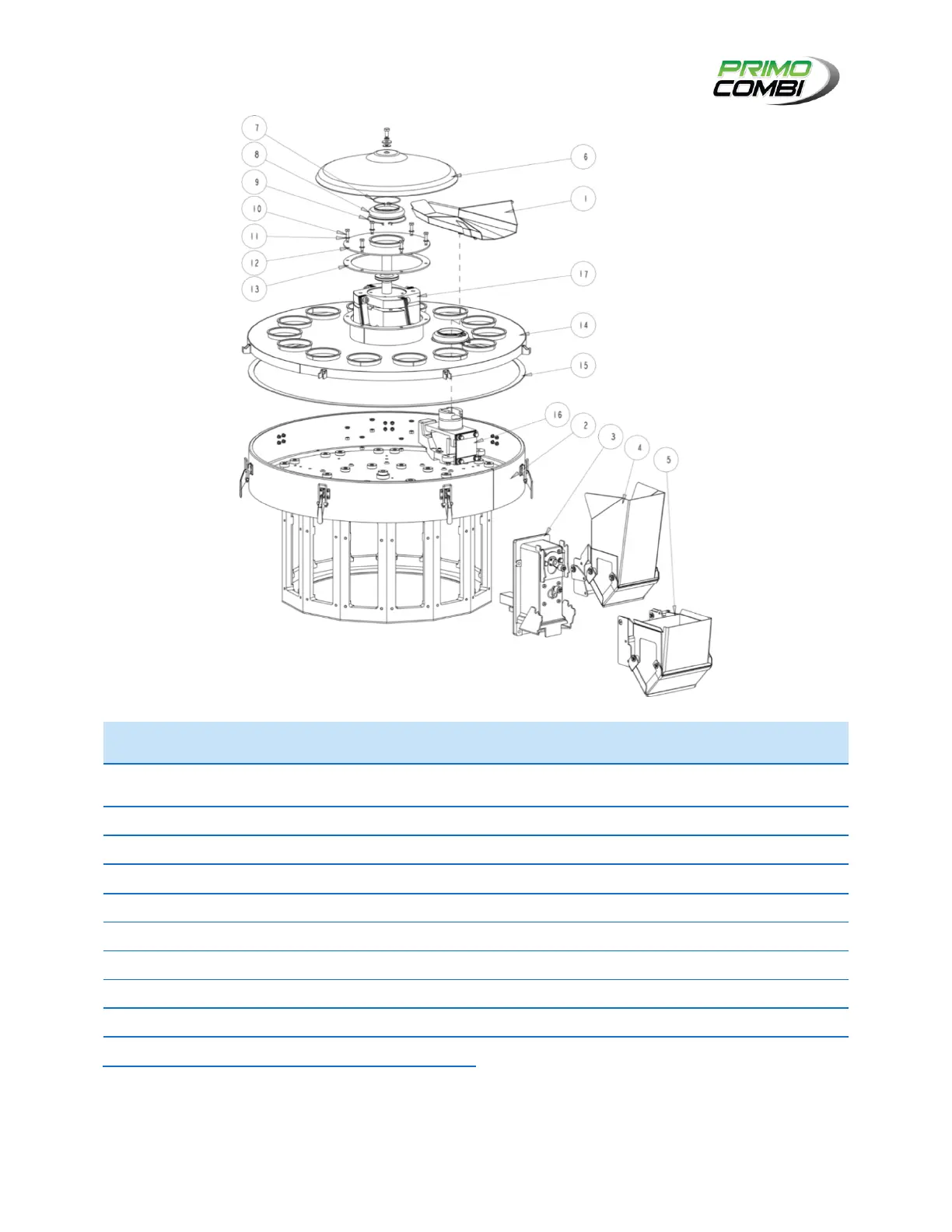 PRIMO COMBI

7
8
9
10
11
12
13
6
1
17
14
15
16
2
3
4
5