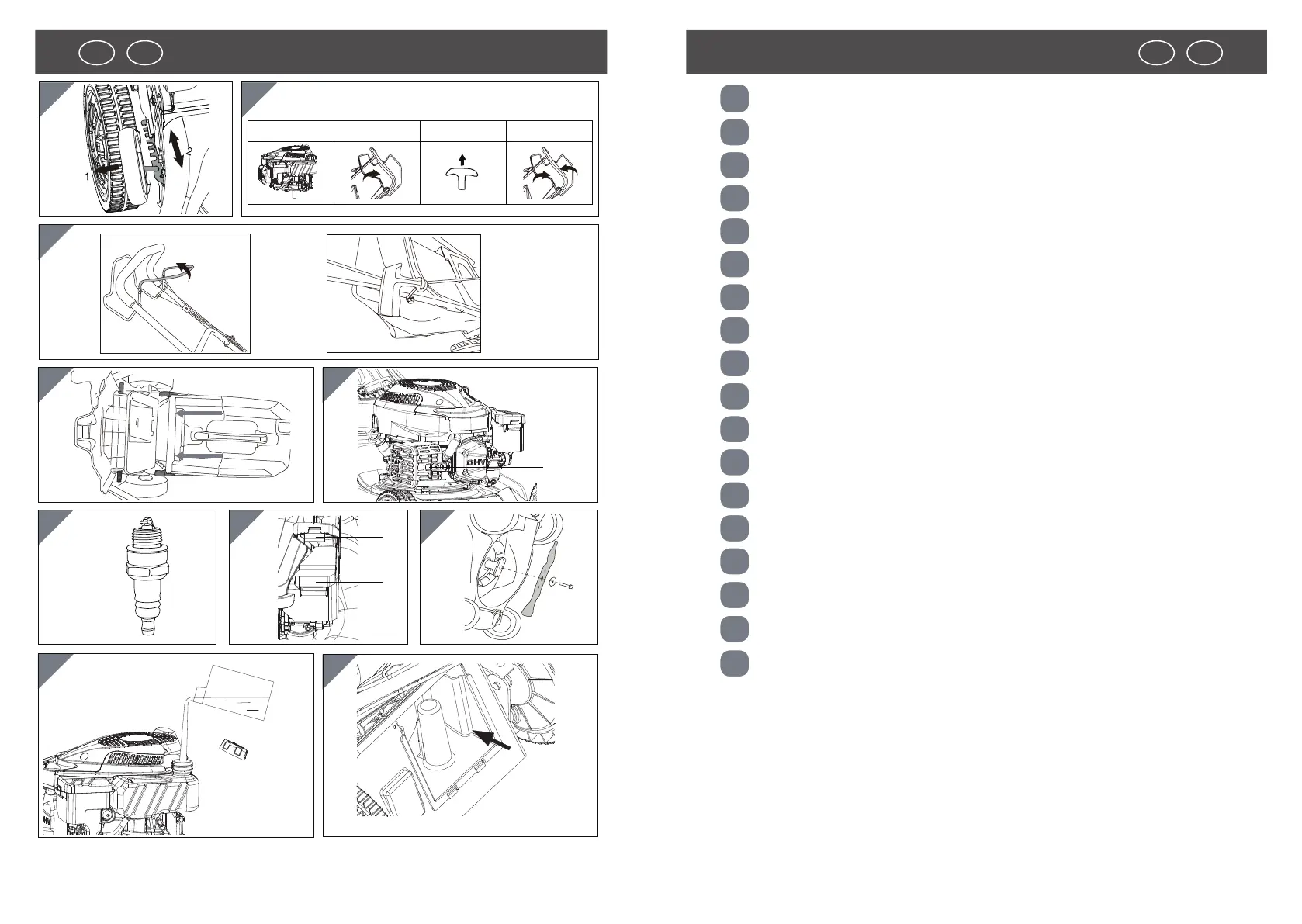 1

2

OHV