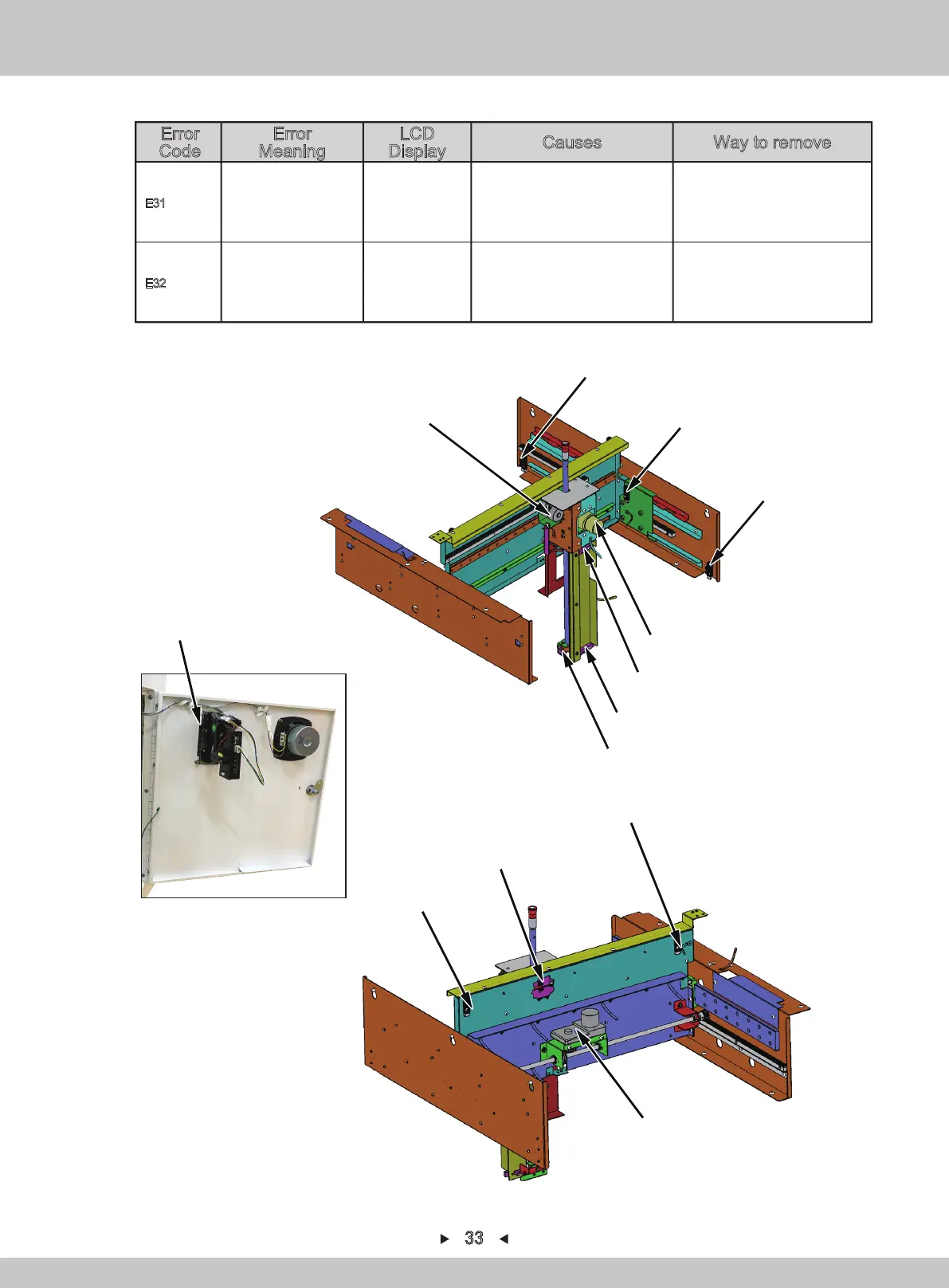 | Error Code | Error Meaning | LCD Display | Causes | Way to remove |
|---|---|---|---|---|
| E31 | | | | |
| E32 | | | | |

▶ 33 ◀