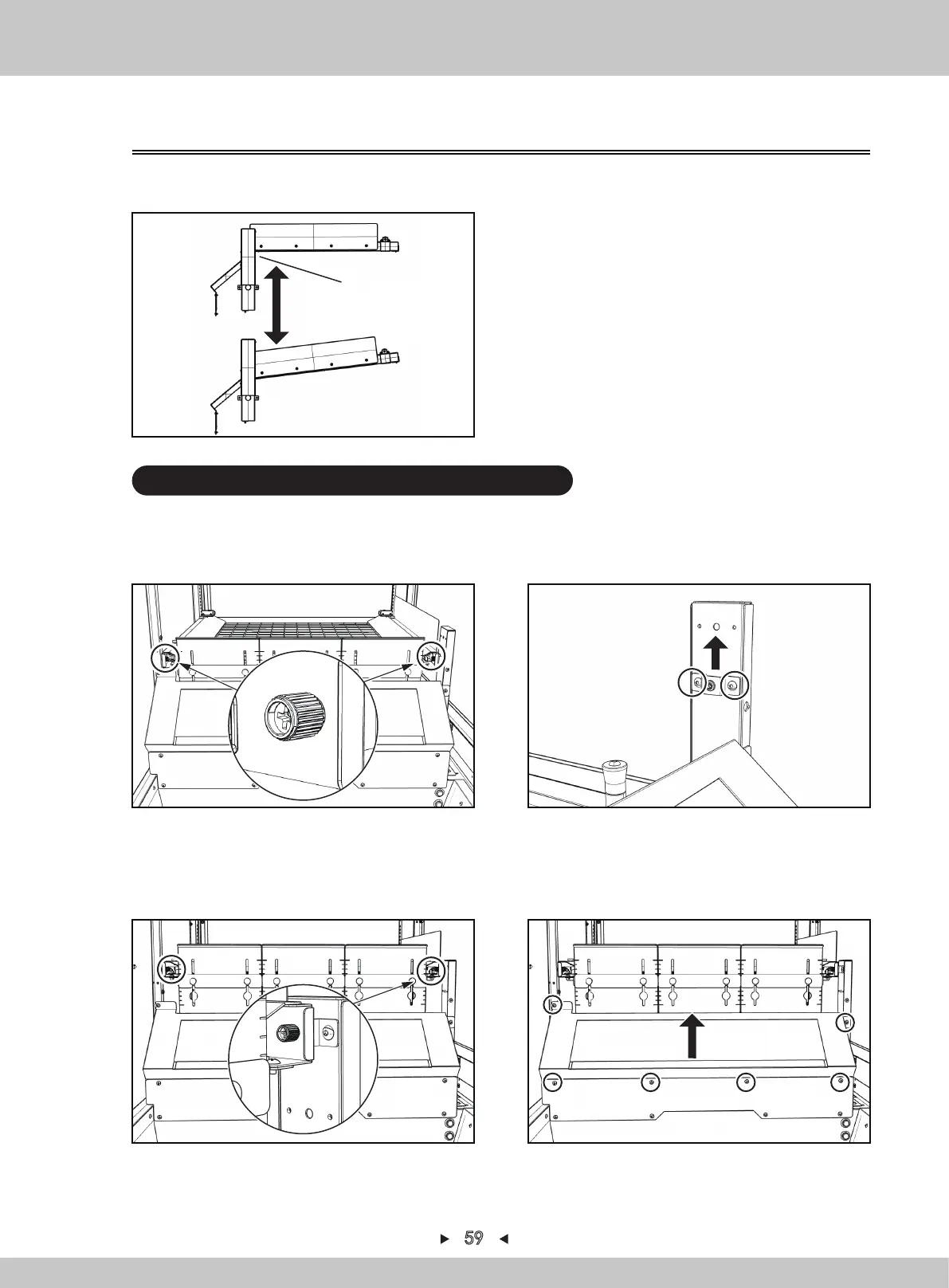 ▶ 59 ◀