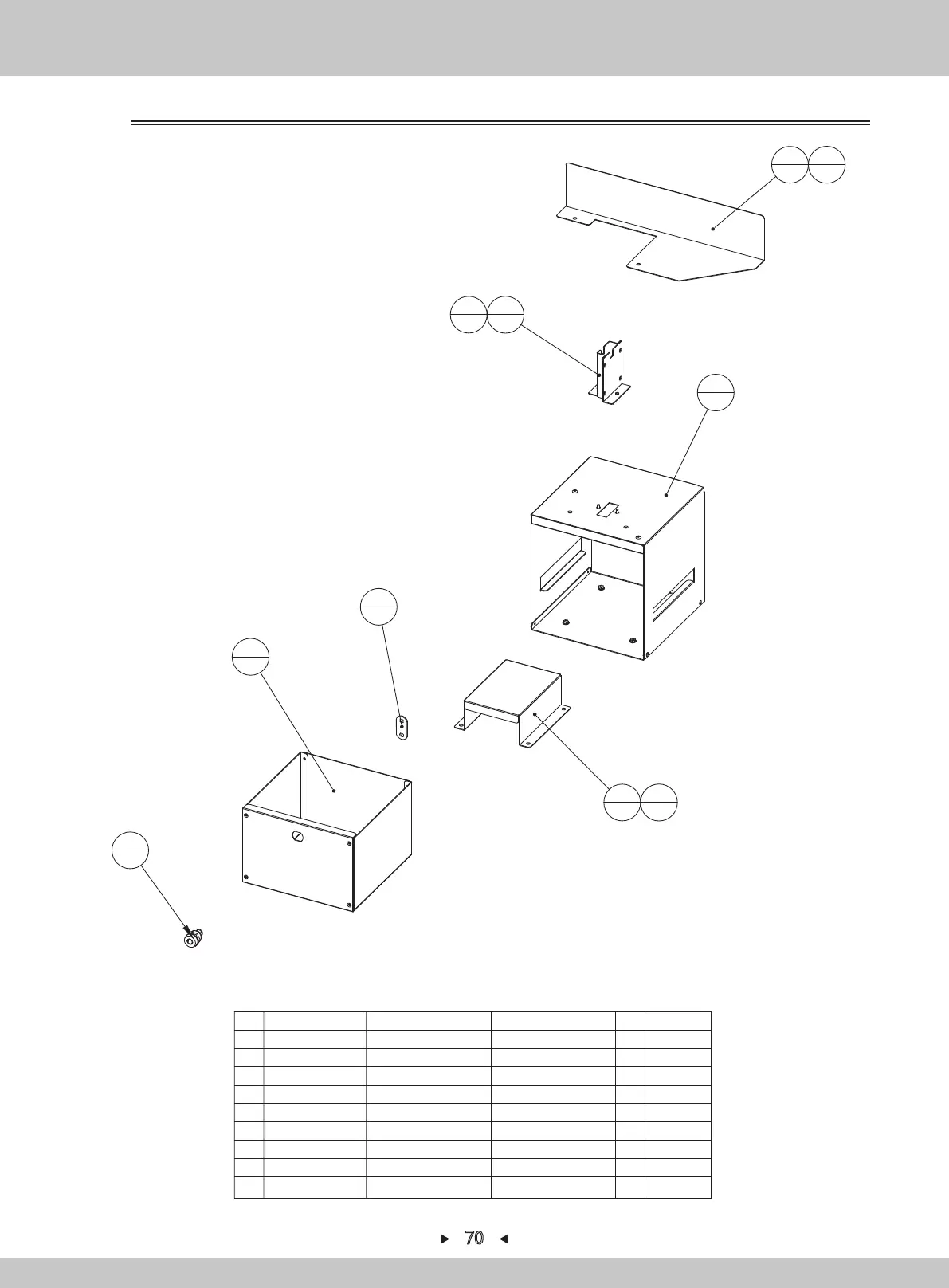 70