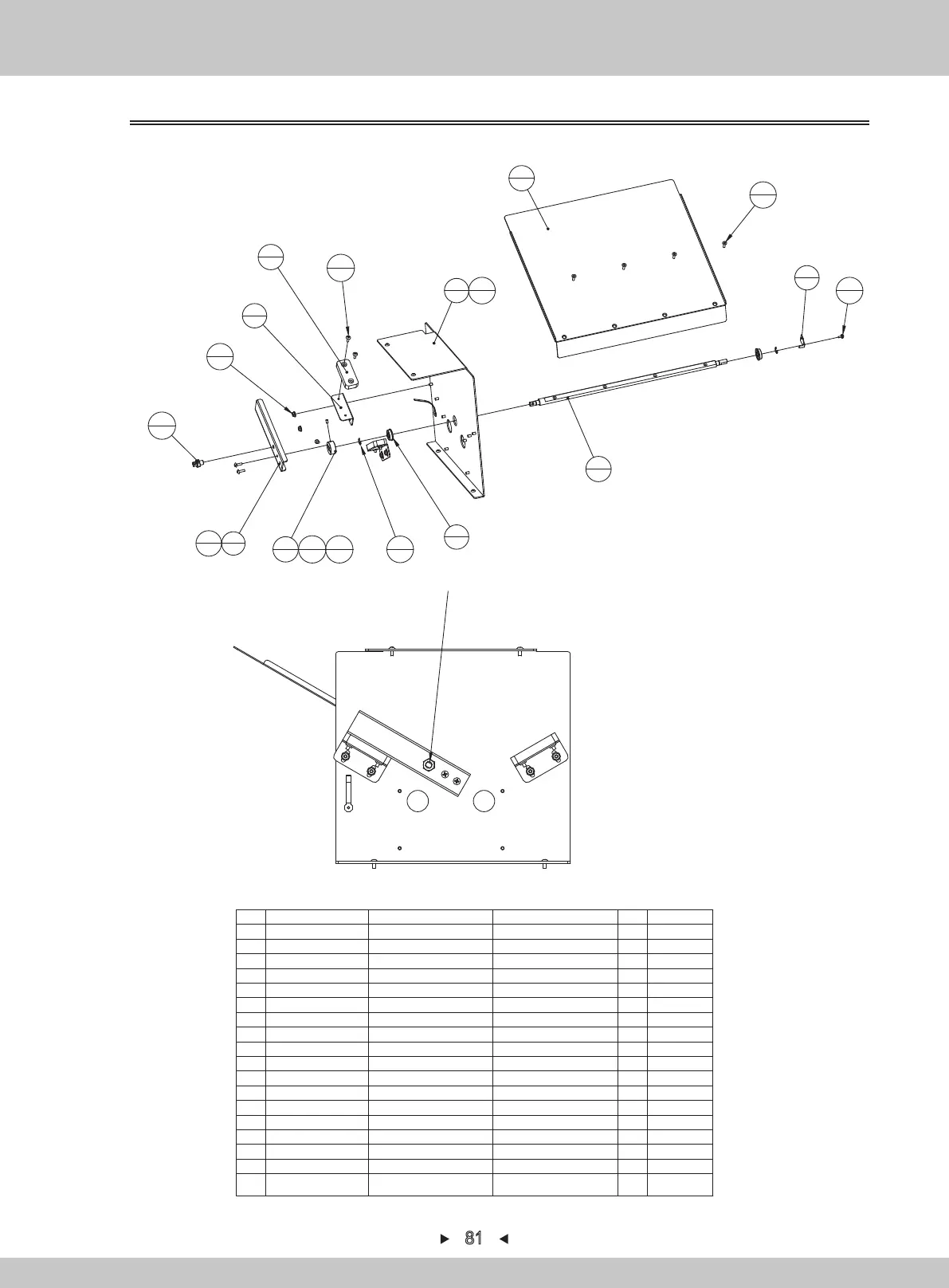 81