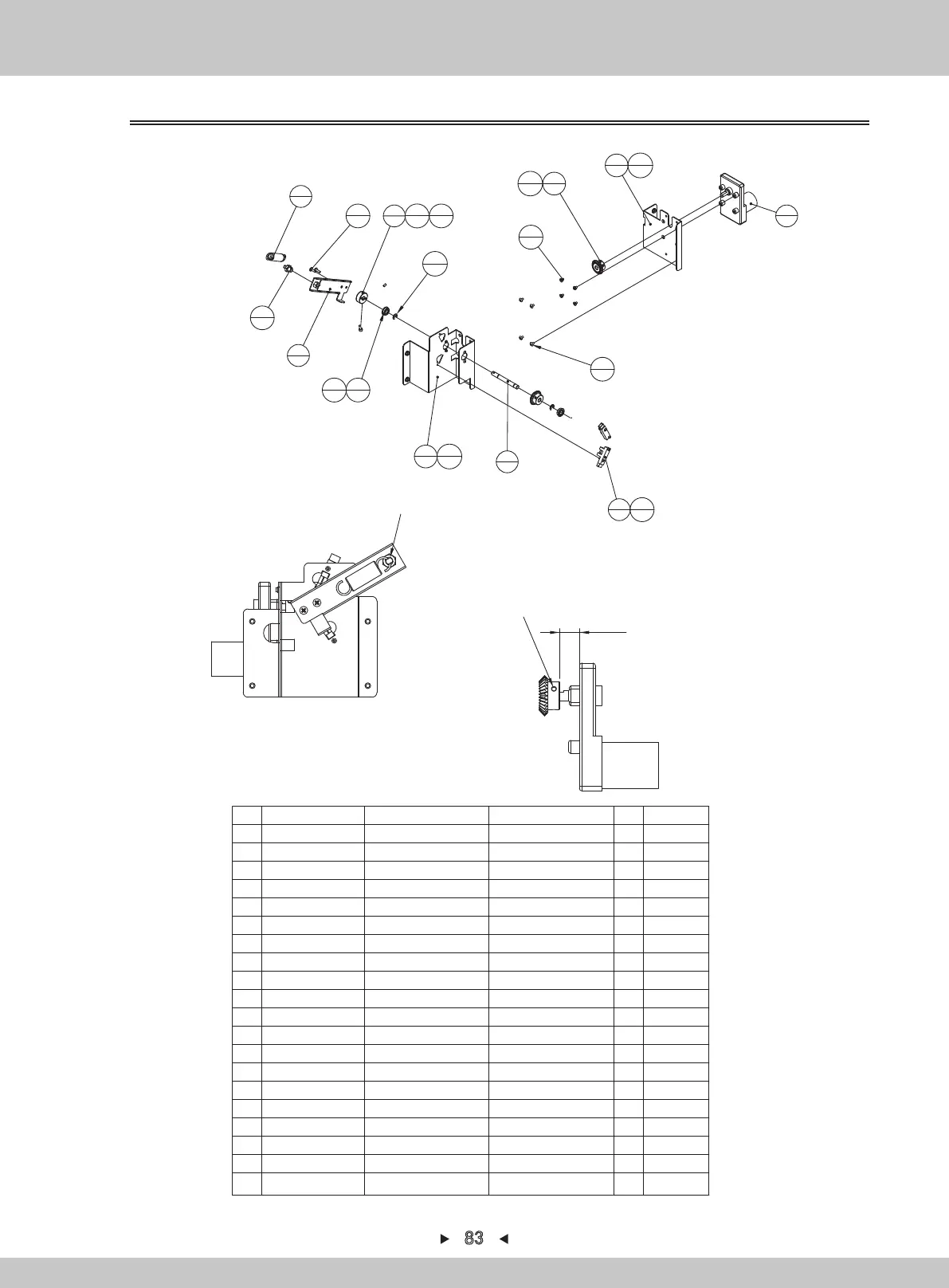 83