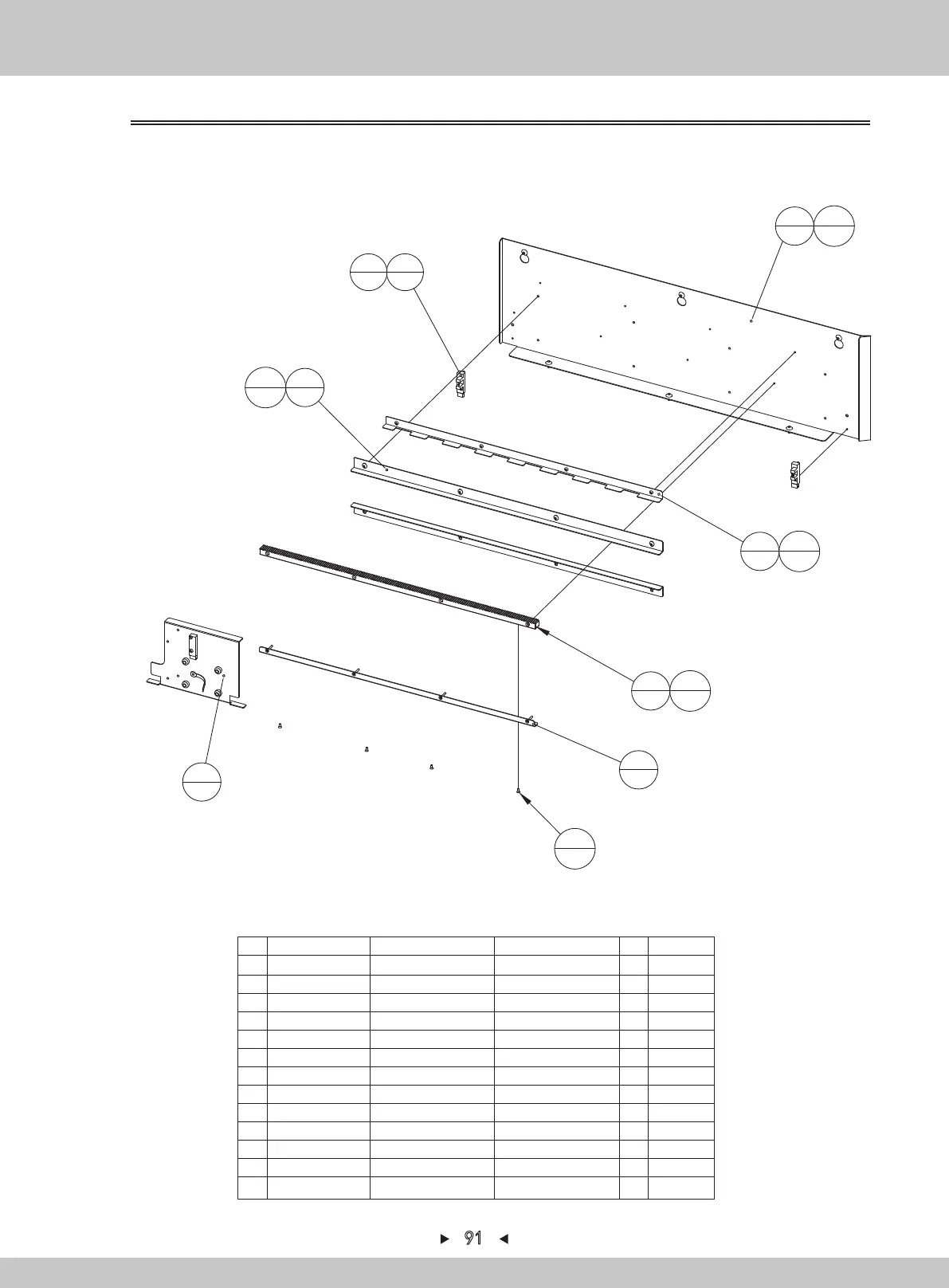 91