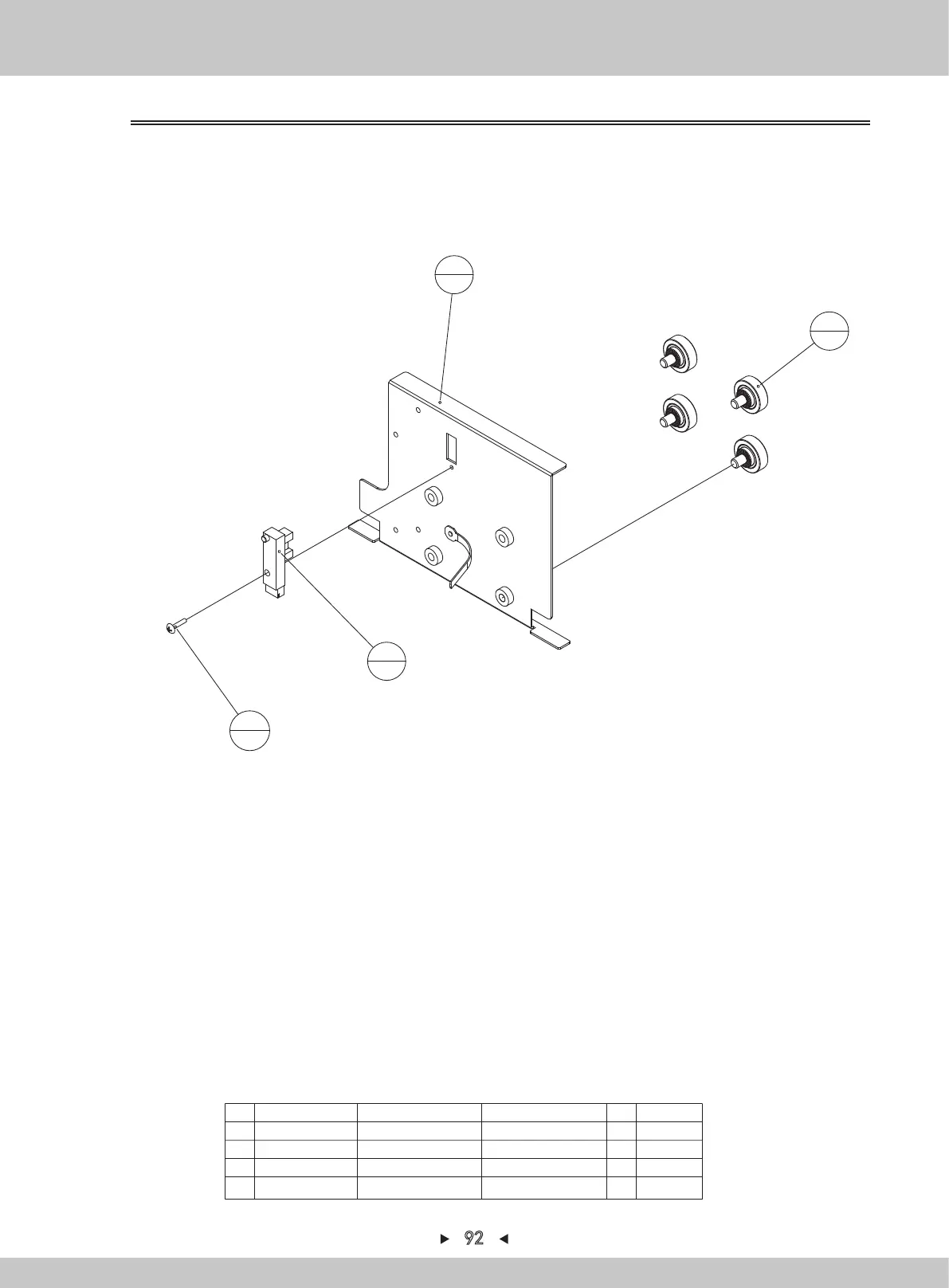 92