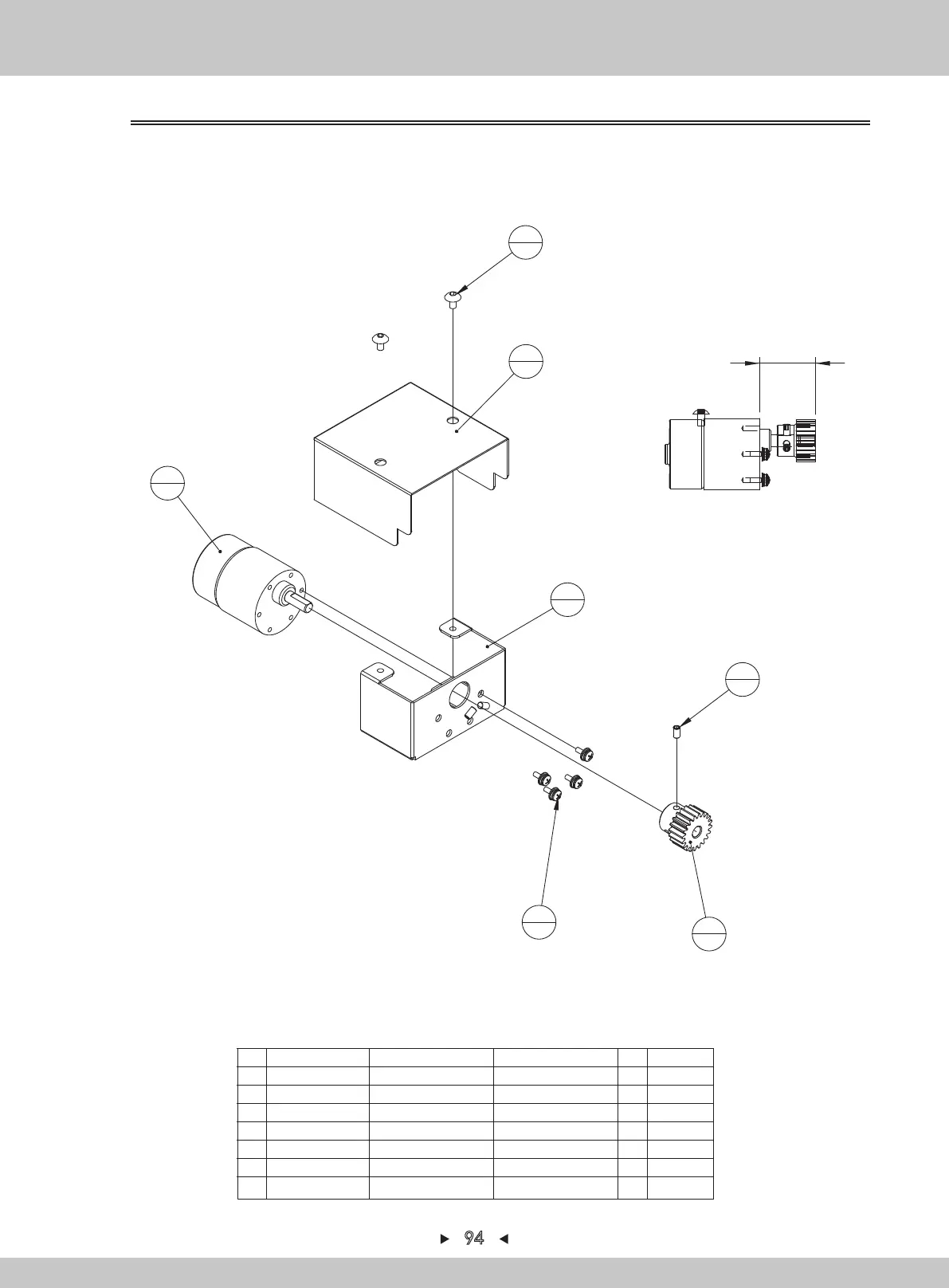 ▶ 94 ◀