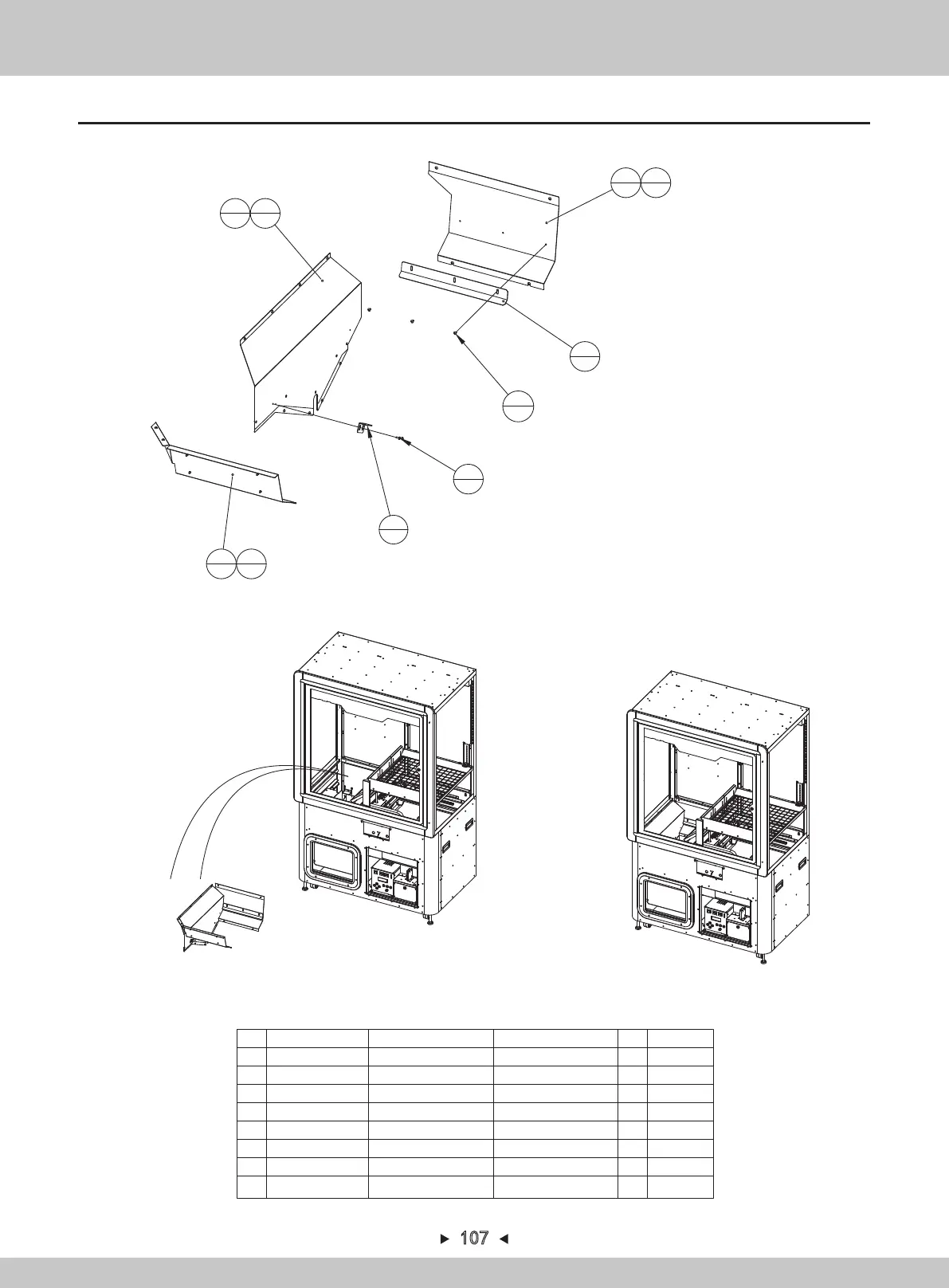 ► 107 ◄