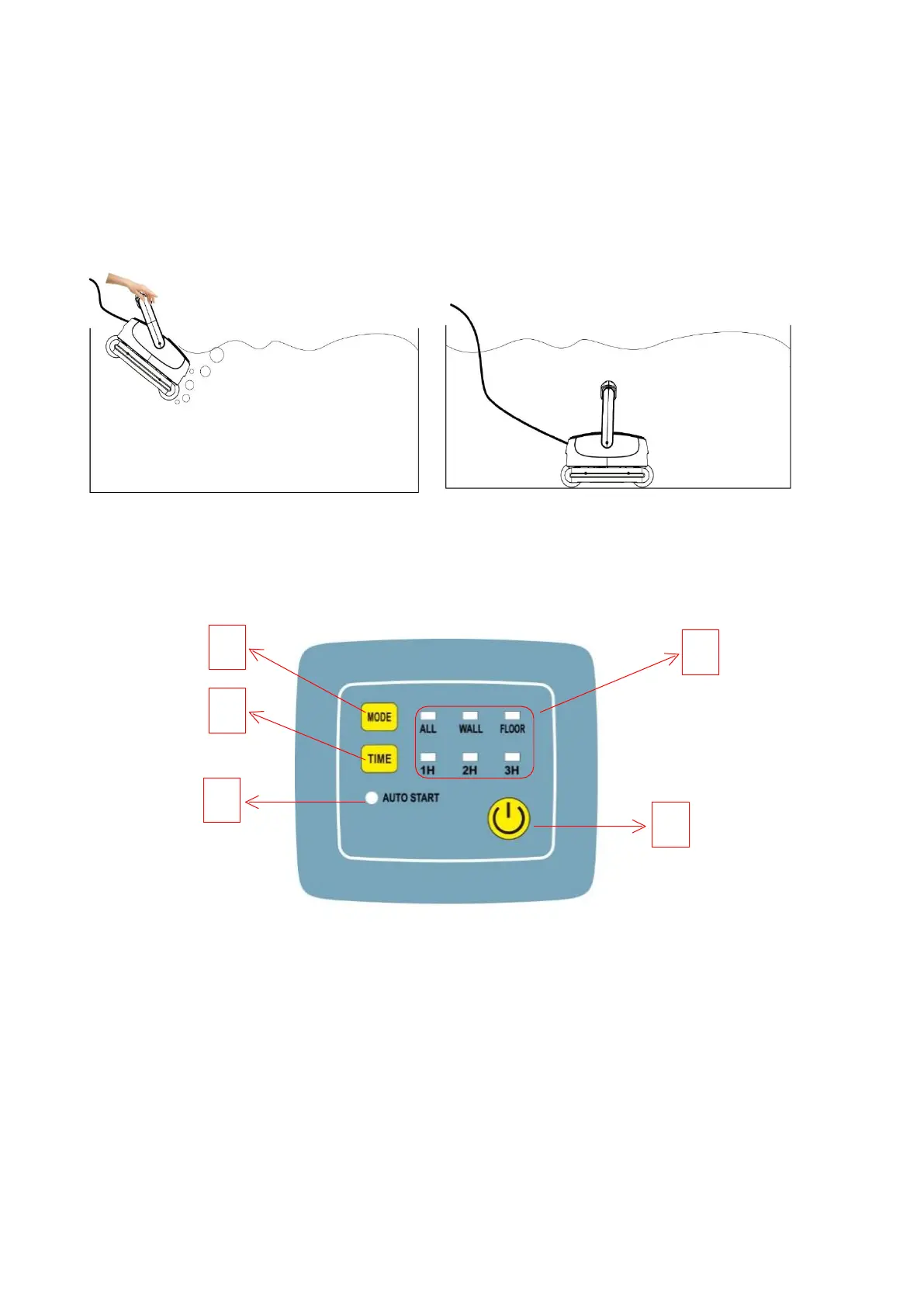 MODE

ALL WALL FLOOR

TIME

1H 2H 3H

AUTO START