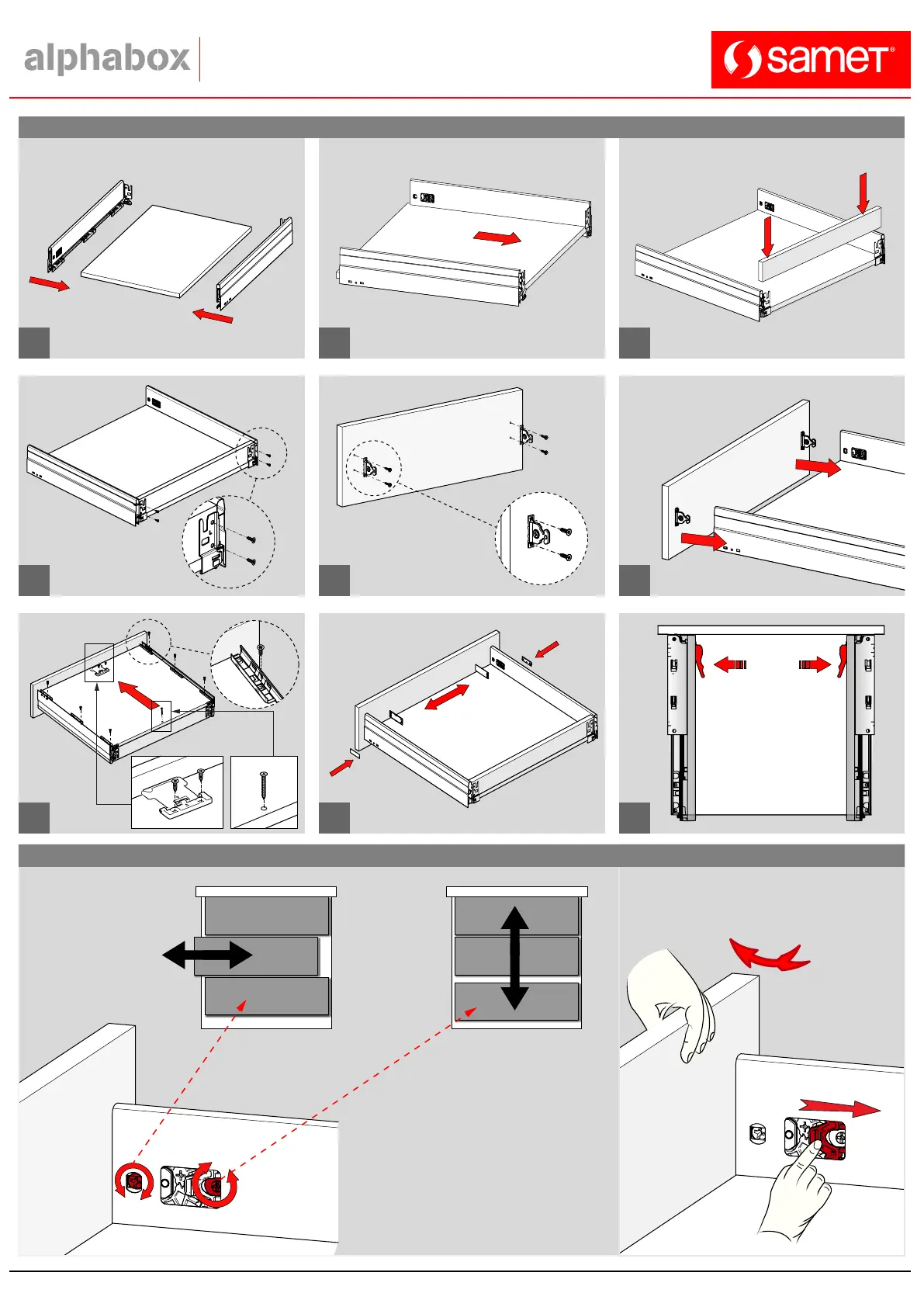 alphabox

samet®