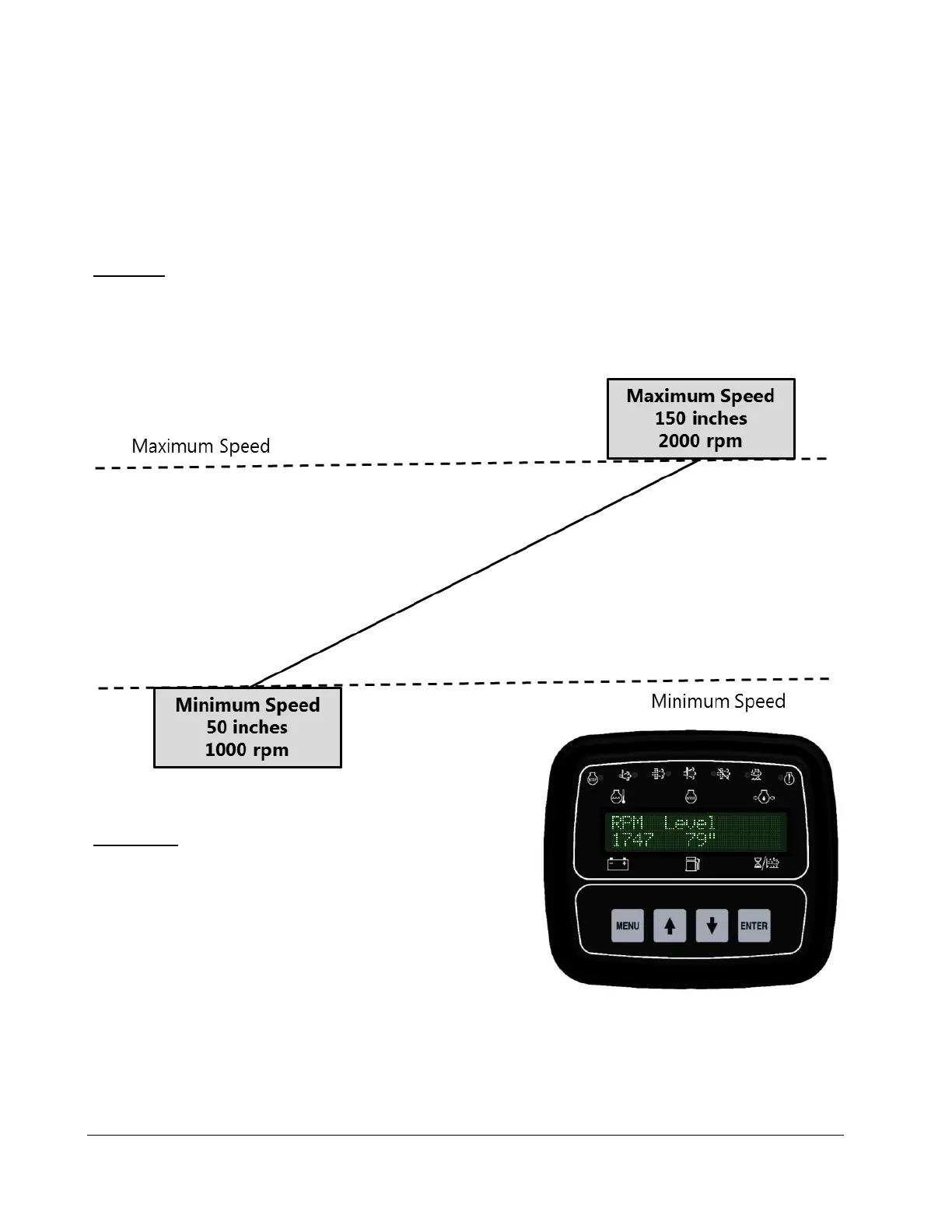 Maximum Speed
150 inches
2000 rpm

Maximum Speed

Minimum Speed
50 inches
1000 rpm

Minimum Speed

RPM Level
1747 79"

MENU

ENTER