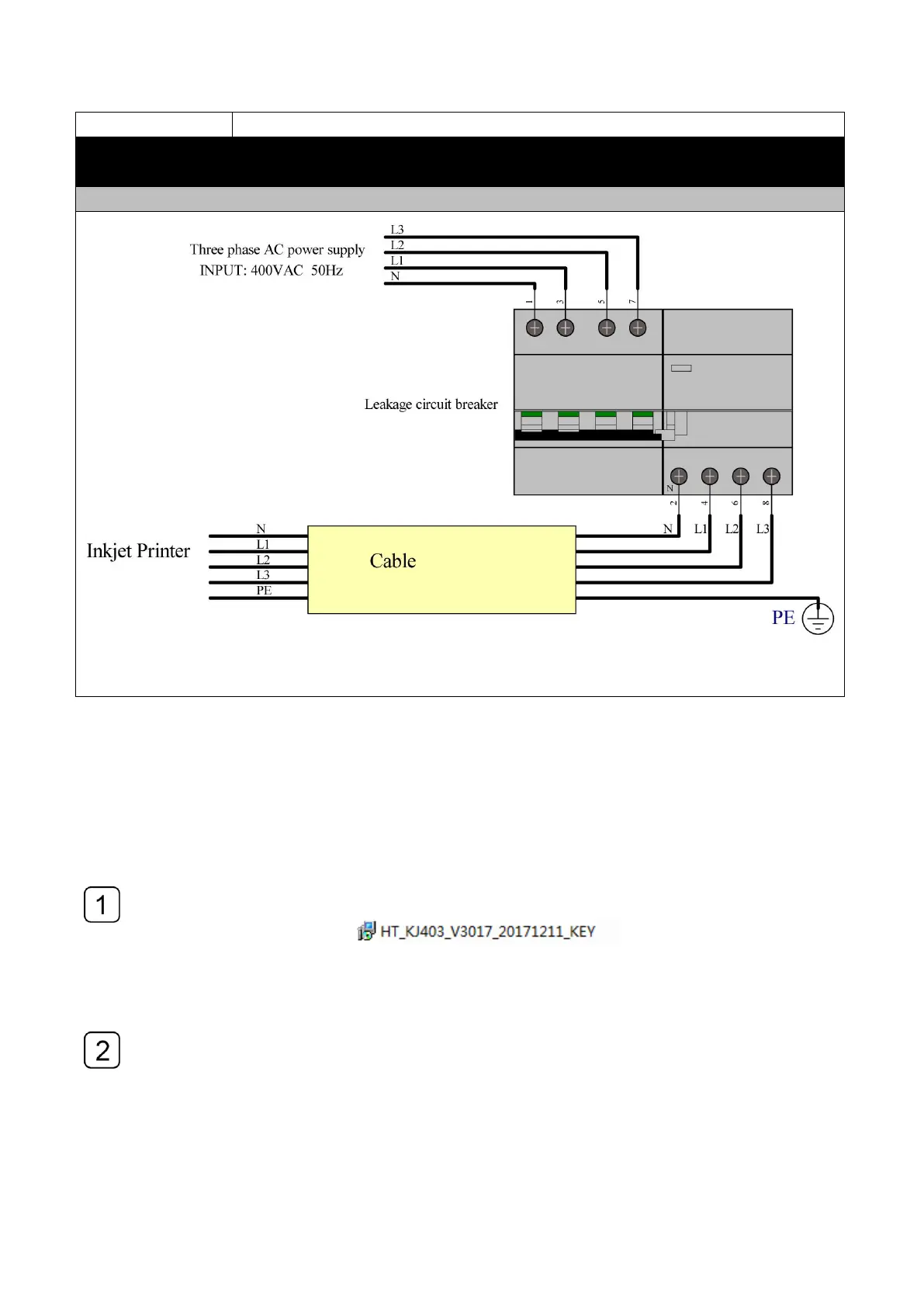 Three phase AC power supply
INPUT: 400VAC 50Hz

L3
L2
L1
N

1 3 5 7

Leakage circuit breaker

N
2 4 6 8
N L1 L2 L3

Inkjet Printer

N
L1
L2
L3
PE

Cable

PE

1

HT_KJ403_V3017_20171211_KEY

2